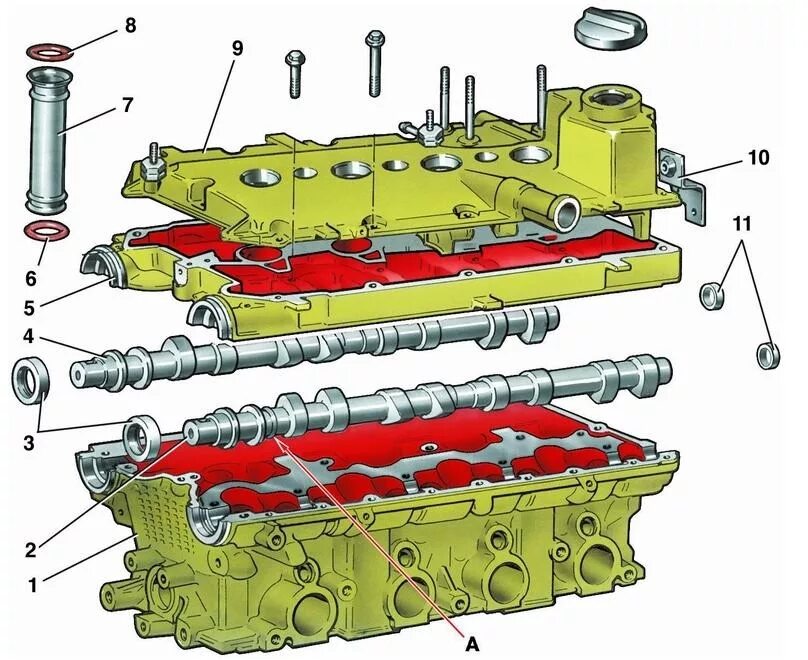 8
9
7
10
11
6
5
4
3
2
1
A