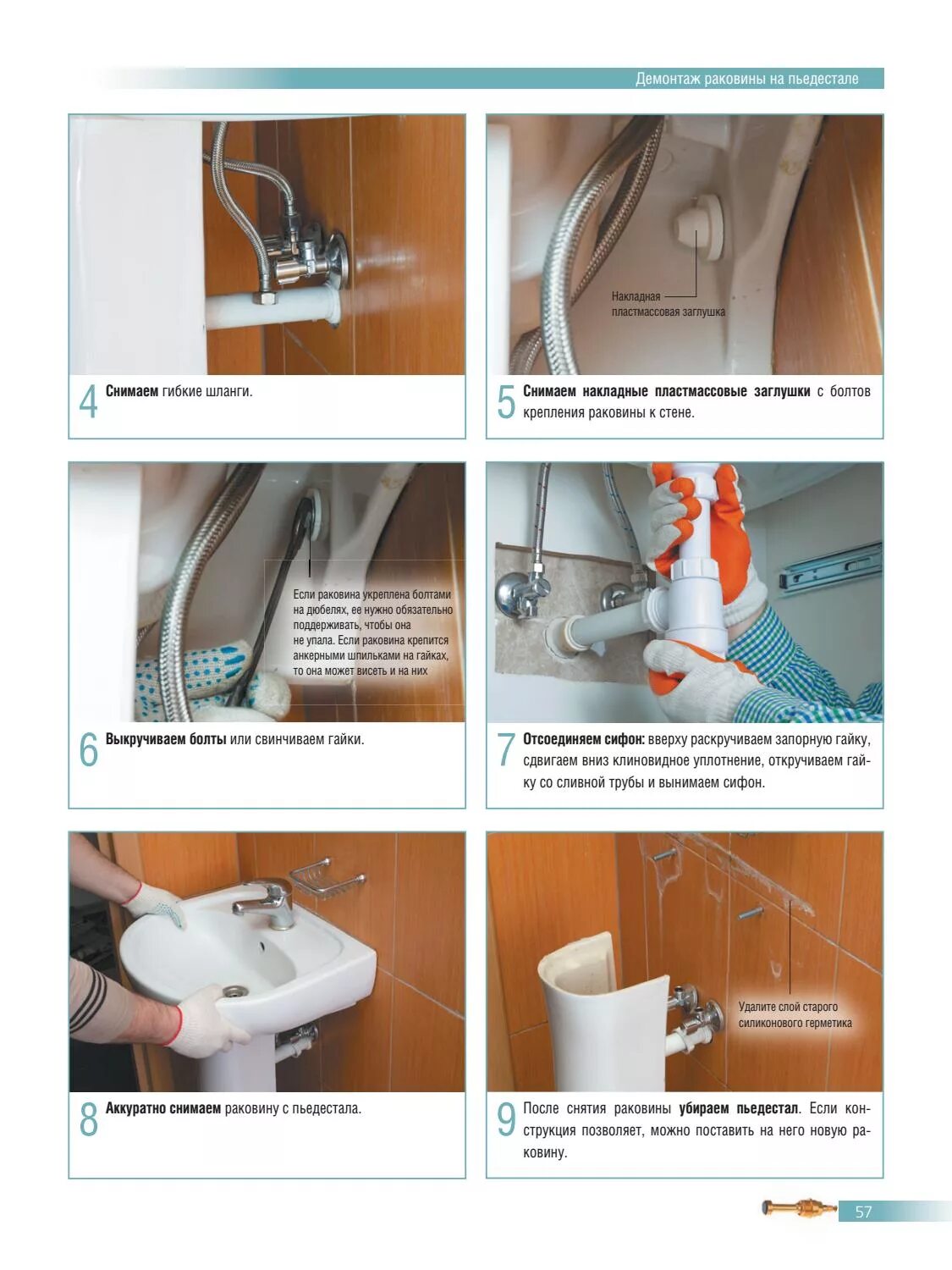 Демонтаж раковины на пьедестале

4 Снимаем гибкие шланги.

Накладная пластмассовая заглушка

5 Снимаем накладные пластмассовые заглушки с болтов крепления раковины к стене.

Если раковина укреплена болтами на дюбелях, ее нужно обязательно поддерживать, чтобы она не упала. Если раковина крепится анкерными шпильками на гайках, то она может висеть и на них

6 Выкручиваем болты или свинчиваем гайки.

7 Отсоединяем сифон: вверху раскручиваем запорную гайку, сдвигаем вниз клиновидное уплотнение, откручиваем гайку со сливной трубы и вынимаем сифон.

8 Аккуратно снимаем раковину с пьедестала.

Удалите слой старого силиконового герметика

9 После снятия раковины убираем пьедестал. Если конструкция позволяет, можно поставить на него новую раковину.

57