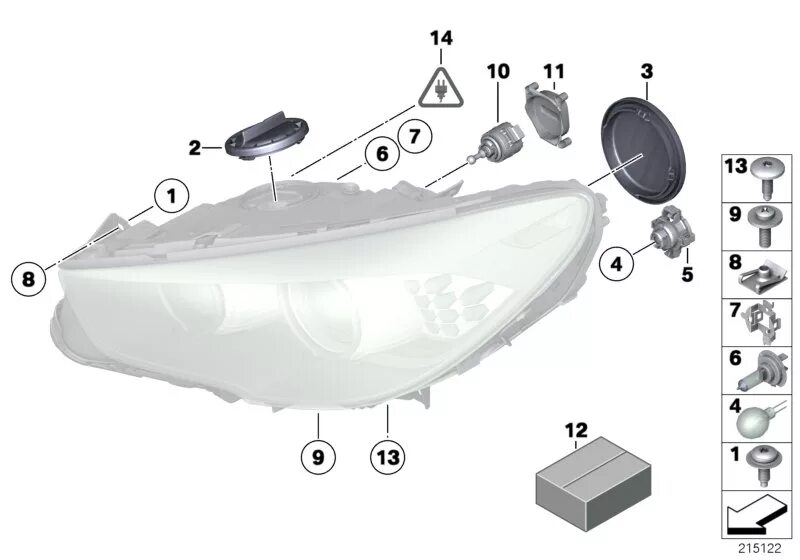 14
10
11
3
2
7
6
1
8
4
5
9
13
12
13
9
8
7
6
4
1
215122