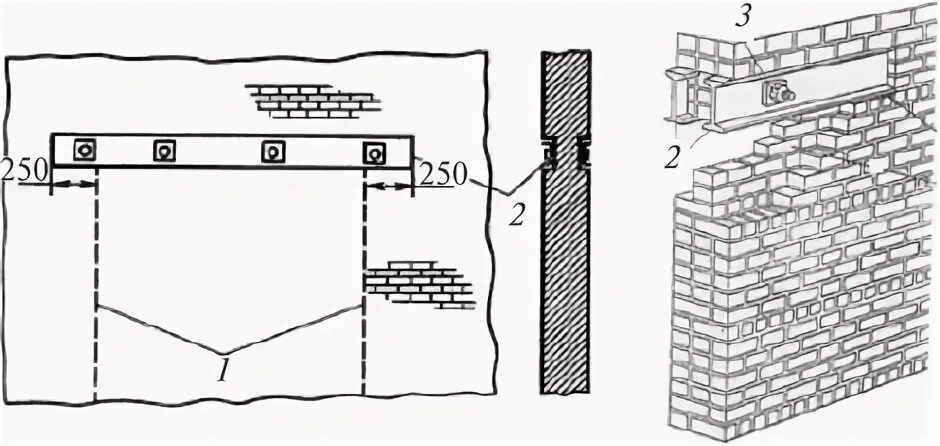 250
250
2
1
3
2