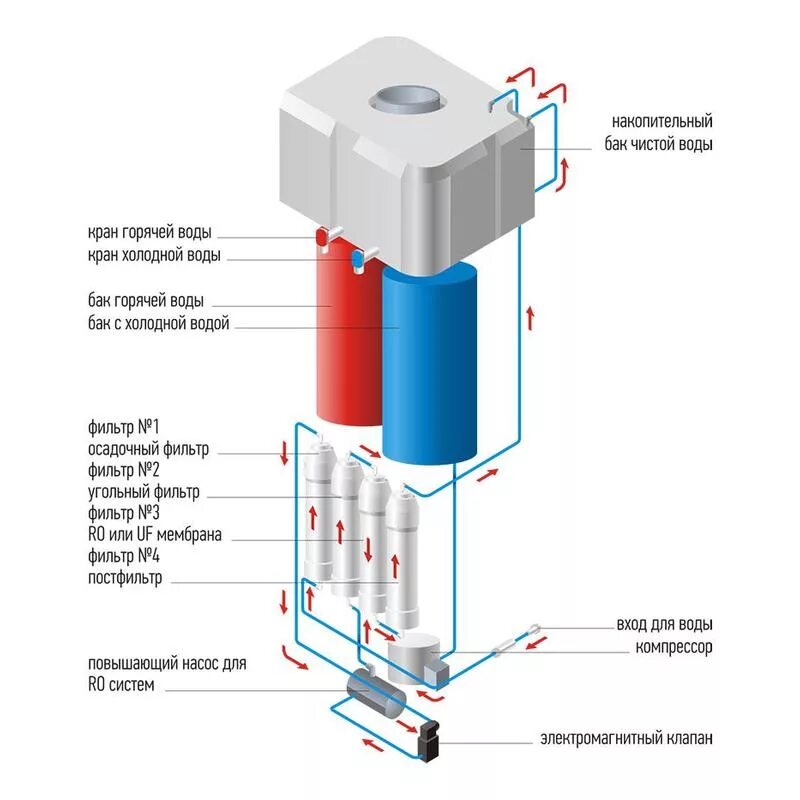 накопительный
бак чистой воды

кран горячей воды
кран холодной воды

бак горячей воды
бак с холодной водой

фильтр №1
осадочный фильтр
фильтр №2
угольный фильтр
фильтр №3
RO или UF мембрана
фильтр №4
постфильтр

вход для воды
компрессор

повышающий насос для
RO систем

электромагнитный клапан