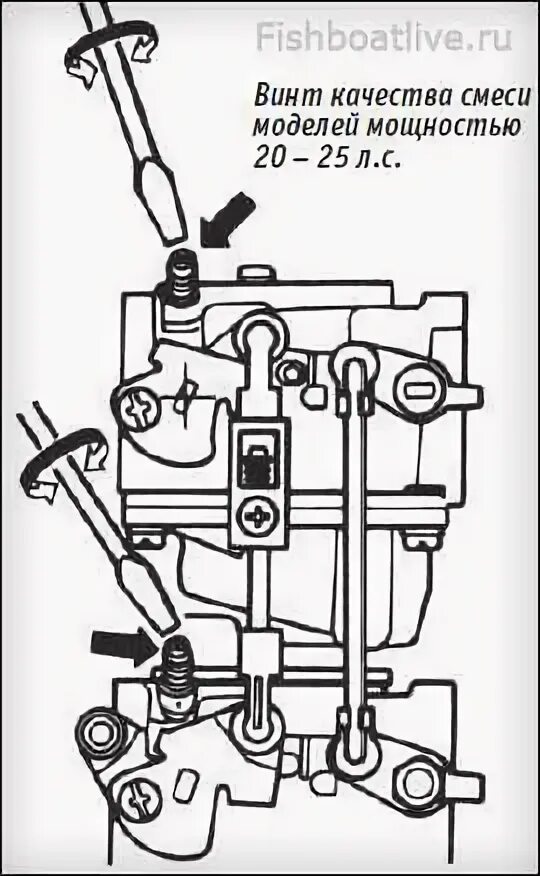 Fishboatlive.ru

Винт качества смеси моделей мощностью 20 – 25 л.с.