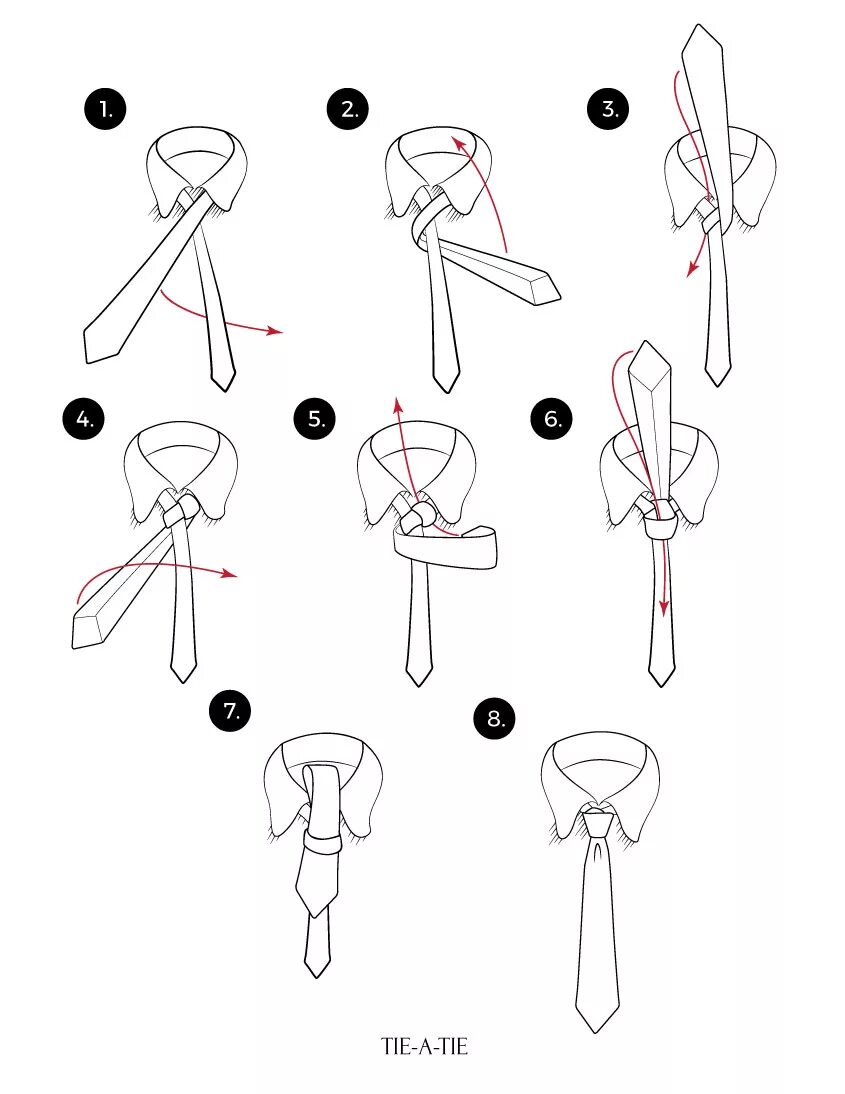 1.

2.

3.

4.

5.

6.

7.

8.

TIE-A-TIE