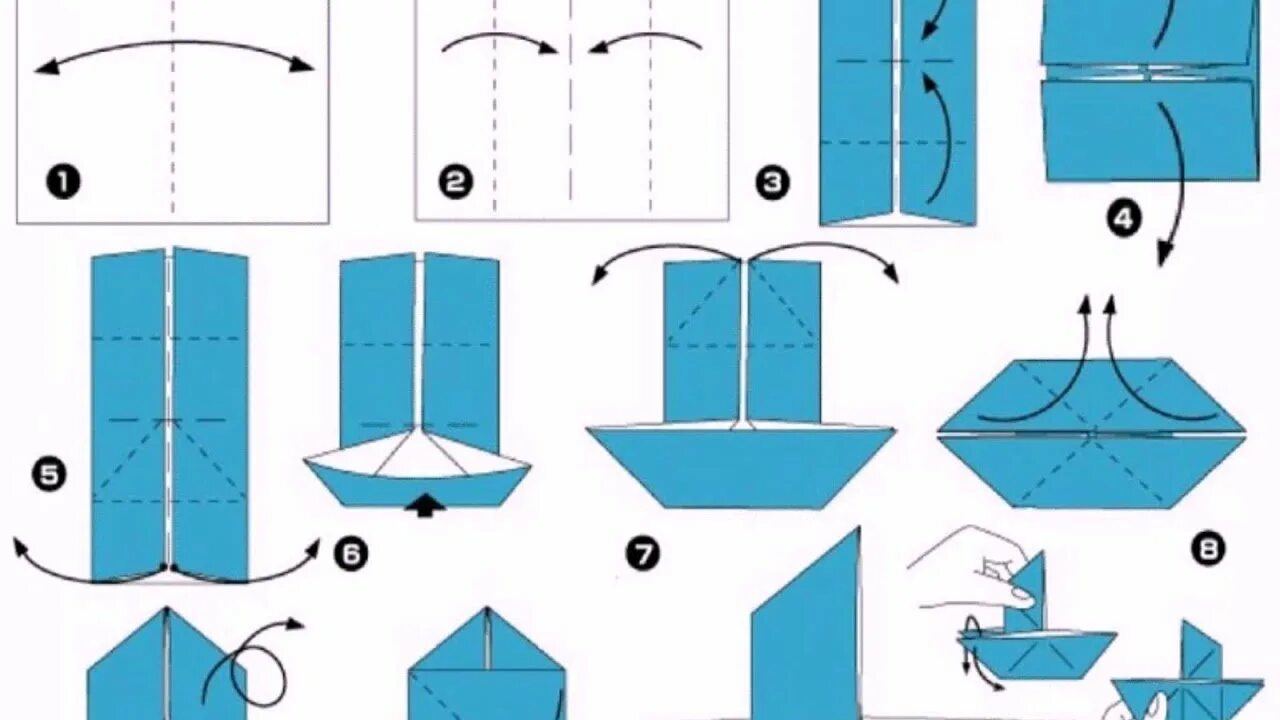 1

2

3

4

5

6

7

8