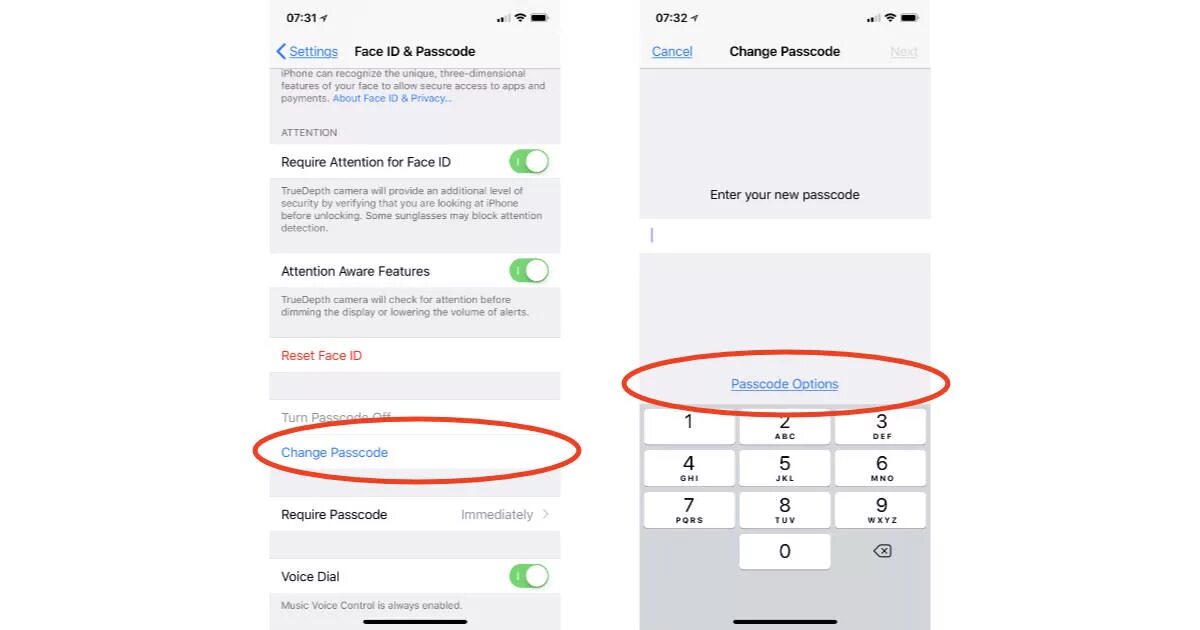 07:31

Settings Face ID & Passcode

iPhone can recognize the unique, three-dimensional features of your face to allow secure access to apps and payments. About Face ID & Privacy...

ATTENTION

Require Attention for Face ID

TrueDepth camera will provide an additional level of security by verifying that you are looking at iPhone before unlocking. Some sunglasses may block attention detection.

Attention Aware Features

TrueDepth camera will check for attention before dimming the display or lowering the volume of alerts.

Reset Face ID

Turn Passcode Off

Change Passcode

Require Passcode Immediately

Voice Dial

Music Voice Control is always enabled.

07:32

Cancel Change Passcode Next

Enter your new passcode

Passcode Options

1

2 ABC

3 DEF

4 GHI

5 JKL

6 MNO

7 PQRS

8 TUV

9 WXYZ

0