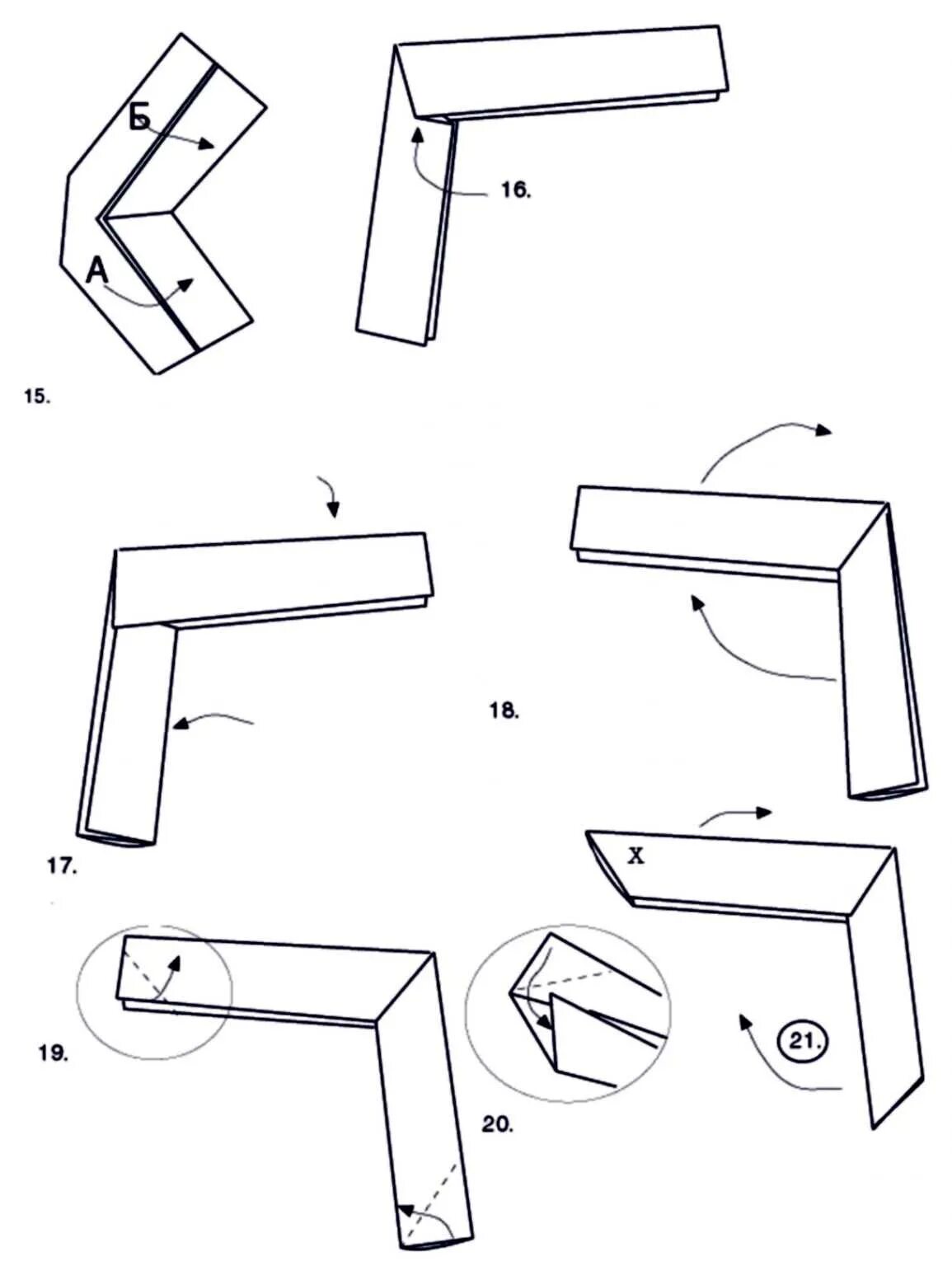 Б

А

15.

16.

17.

18.

X

19.

20.

21.