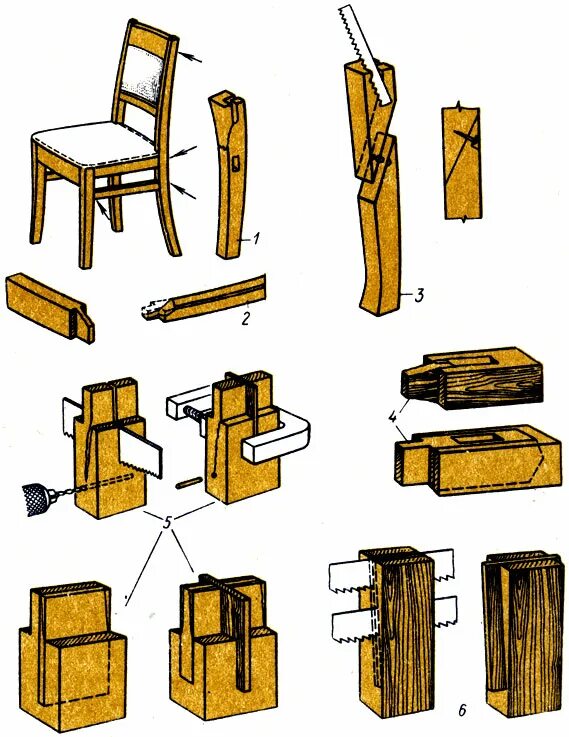 1
2
3
4
5
6