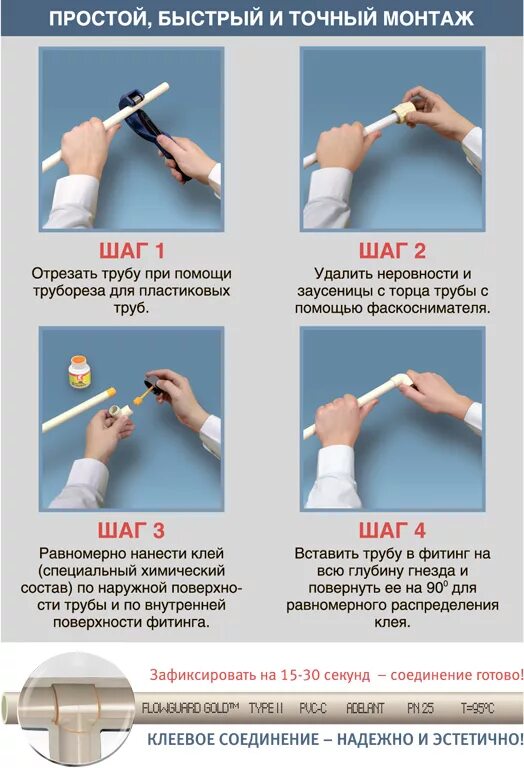 ПРОСТОЙ, БЫСТРЫЙ И ТОЧНЫЙ МОНТАЖ

ШАГ 1
Отрезать трубу при помощи трубореза для пластиковых труб.

ШАГ 2
Удалить неровности и заусеницы с торца трубы с помощью фаскоснимателя.

ШАГ 3
Равномерно нанести клей (специальный химический состав) по наружной поверхности трубы и по внутренней поверхности фитинга.

ШАГ 4
Вставить трубу в фитинг на всю глубину гнезда и повернуть ее на $90^0$ для равномерного распределения клея.

Зафиксировать на 15-30 секунд – соединение готово!

FLOWGUARD GOLD™ TYPE II PVC-C ADELANT PN 25 T=95°C

КЛЕЕВОЕ СОЕДИНЕНИЕ – НАДЕЖНО И ЭСТЕТИЧНО!