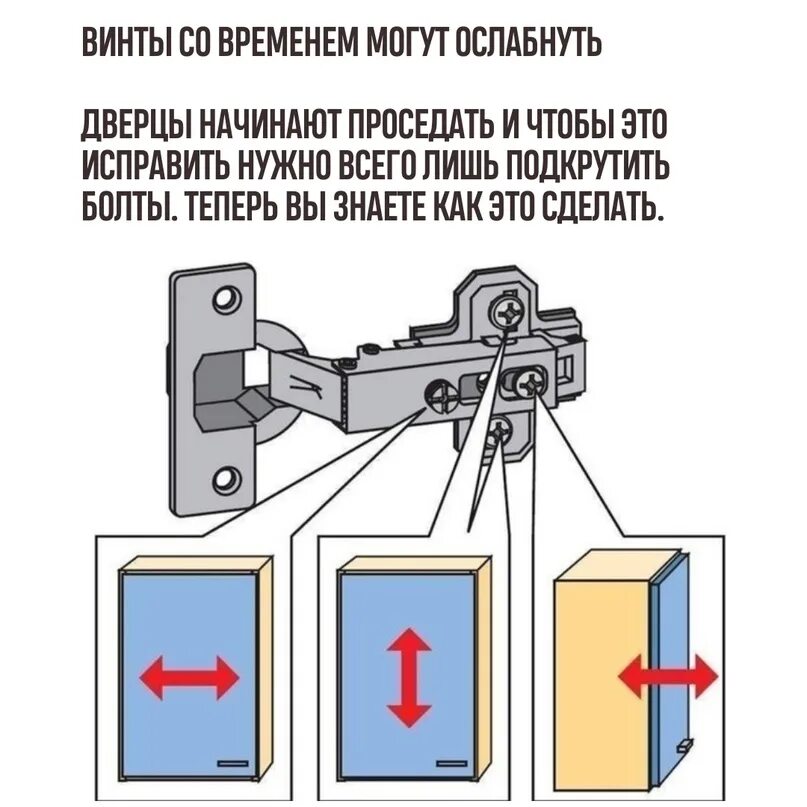 ВИНТЫ СО ВРЕМЕНЕМ МОГУТ ОСЛАБНУТЬ

ДВЕРЦЫ НАЧИНАЮТ ПРОСЕДАТЬ И ЧТОБЫ ЭТО ИСПРАВИТЬ НУЖНО ВСЕГО ЛИШЬ ПОДКРУТИТЬ БОЛТЫ. ТЕПЕРЬ ВЫ ЗНАЕТЕ КАК ЭТО СДЕЛАТЬ.