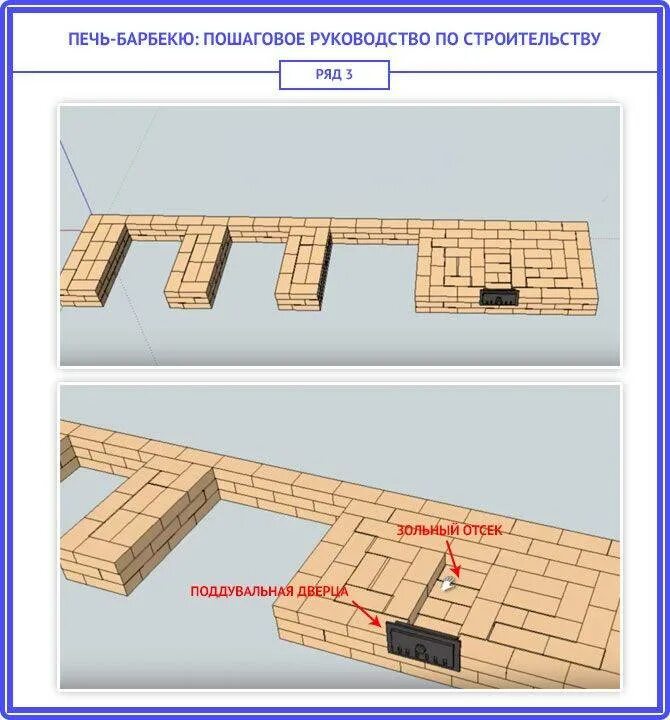 ПЕЧЬ-БАРБЕКЮ: ПОШАГОВОЕ РУКОВОДСТВО ПО СТРОИТЕЛЬСТВУ

РЯД 3

ЗОЛЬНЫЙ ОТСЕК

ПОДДУВАЛЬНАЯ ДВЕРЦА