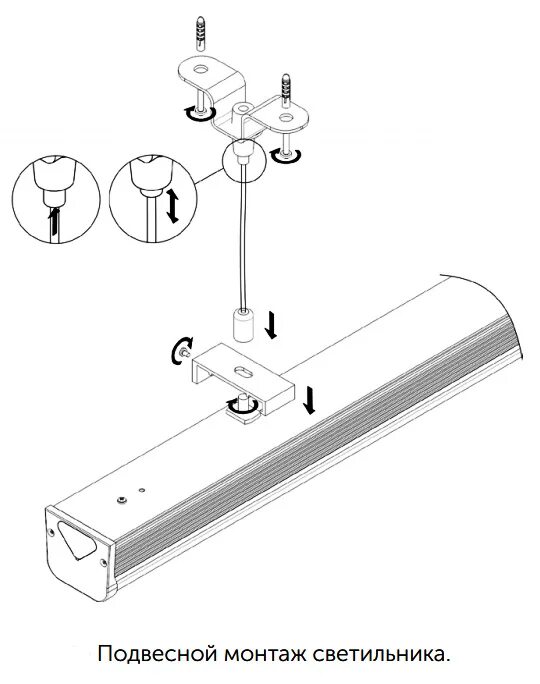 Подвесной монтаж светильника.