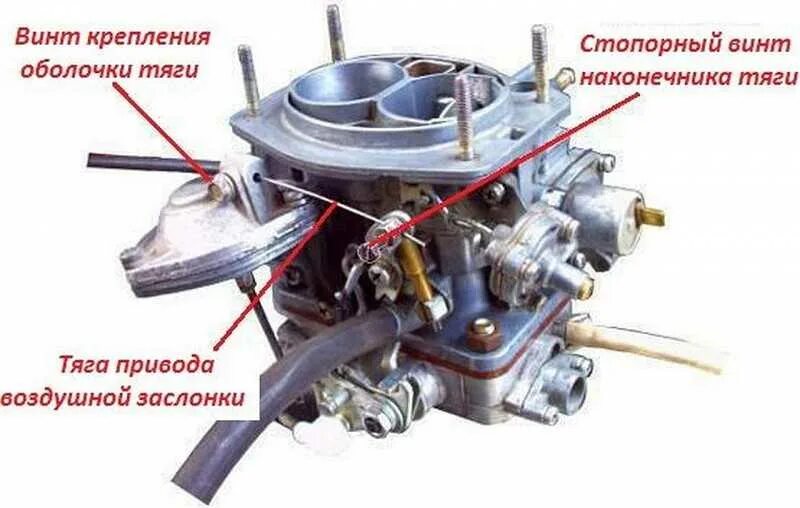 Винт крепления оболочки тяги

Стопорный винт наконечника тяги

Тяга привода воздушной заслонки