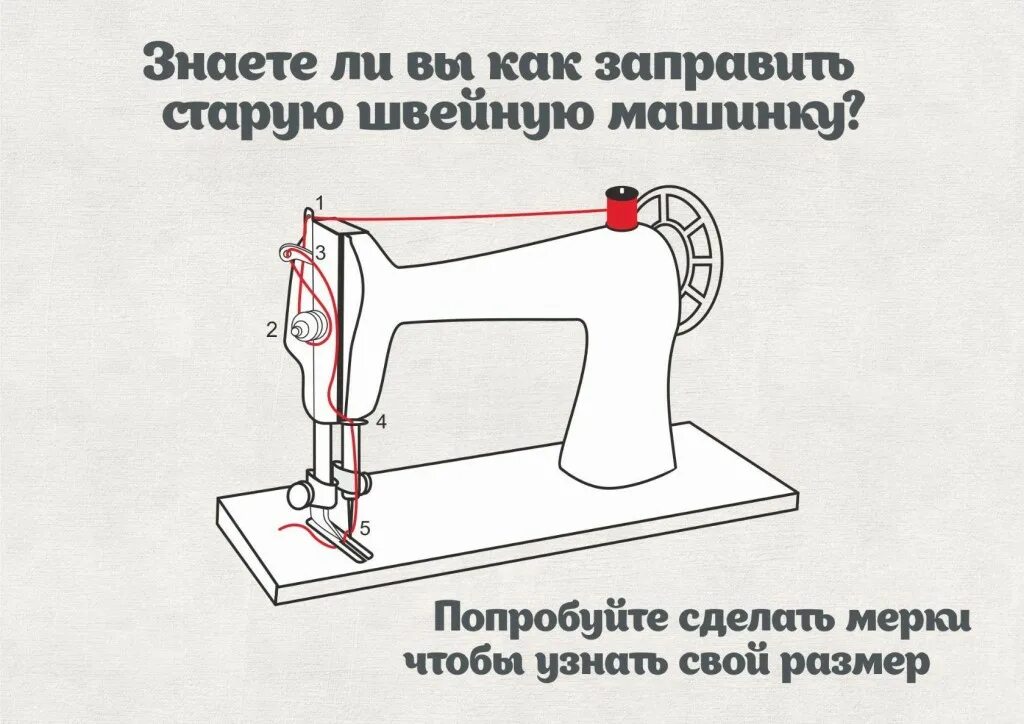 Знаете ли вы как заправить старую швейную машинку?

1
3
2
4
5

Попробуйте сделать мерки чтобы узнать свой размер