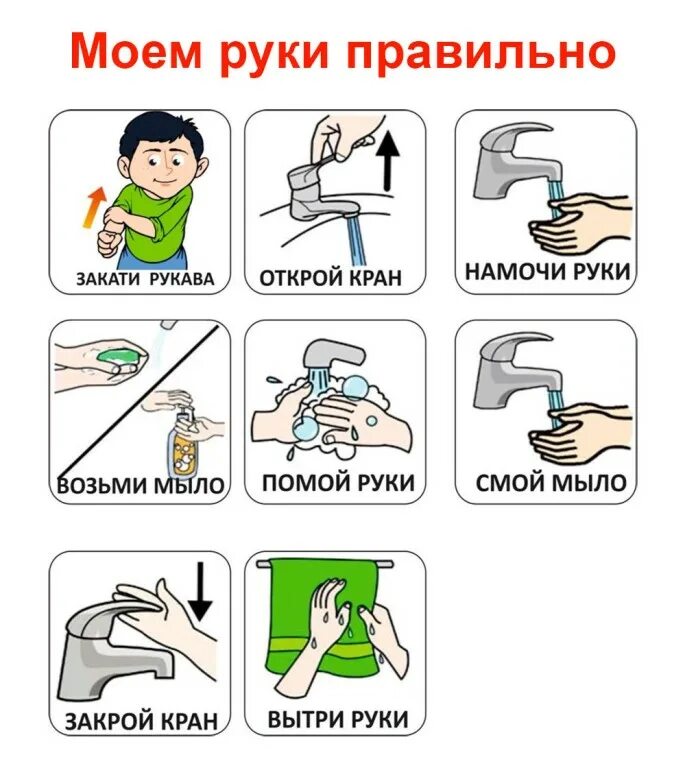 Моем руки правильно

ЗАКАТИ РУКАВА

ОТКРОЙ КРАН

НАМОЧИ РУКИ

ВОЗЬМИ МЫЛО

ПОМОЙ РУКИ

СМОЙ МЫЛО

ЗАКРОЙ КРАН

ВЫТРИ РУКИ