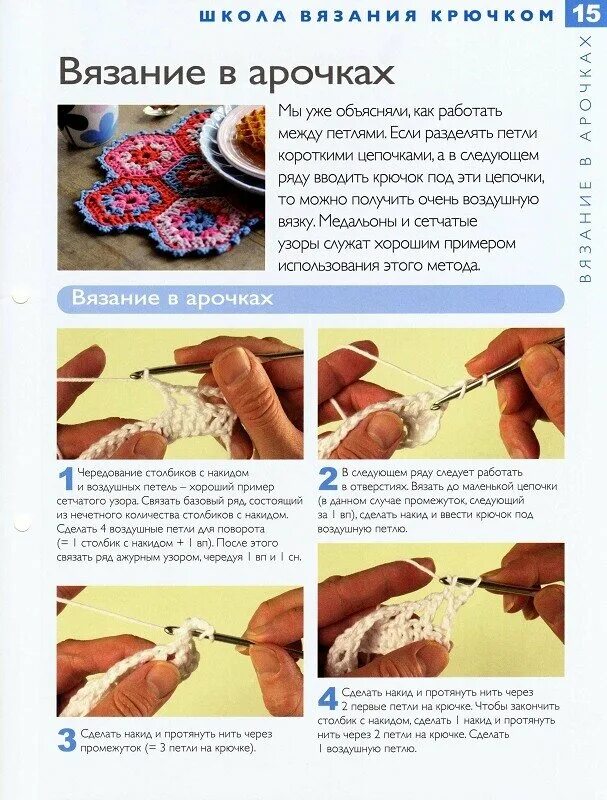 ШКОЛА ВЯЗАНИЯ КРЮЧКОМ 15

ВЯЗАНИЕ В АРОЧКАХ

Вязание в арочках

Мы уже объясняли, как работать между петлями. Если разделять петли короткими цепочками, а в следующем ряду вводить крючок под эти цепочки, то можно получить очень воздушную вязку. Медальоны и сетчатые узоры служат хорошим примером использования этого метода.

Вязание в арочках

1 Чередование столбиков с накидом и воздушных петель – хороший пример сетчатого узора. Связать базовый ряд, состоящий из нечетного количества столбиков с накидом. Сделать 4 воздушные петли для поворота (= 1 столбик с накидом + 1 вп). После этого связать ряд ажурным узором, чередуя 1 вп и 1 сн.

2 В следующем ряду следует работать в отверстиях. Вязать до маленькой цепочки (в данном случае промежуток, следующий за 1 вп), сделать накид и ввести крючок под воздушную петлю.

3 Сделать накид и протянуть нить через промежуток (= 3 петли на крючке).

4 Сделать накид и протянуть нить через 2 первые петли на крючке. Чтобы закончить столбик с накидом, сделать 1 накид и протянуть нить через 2 петли на крючке. Сделать 1 воздушную петлю.