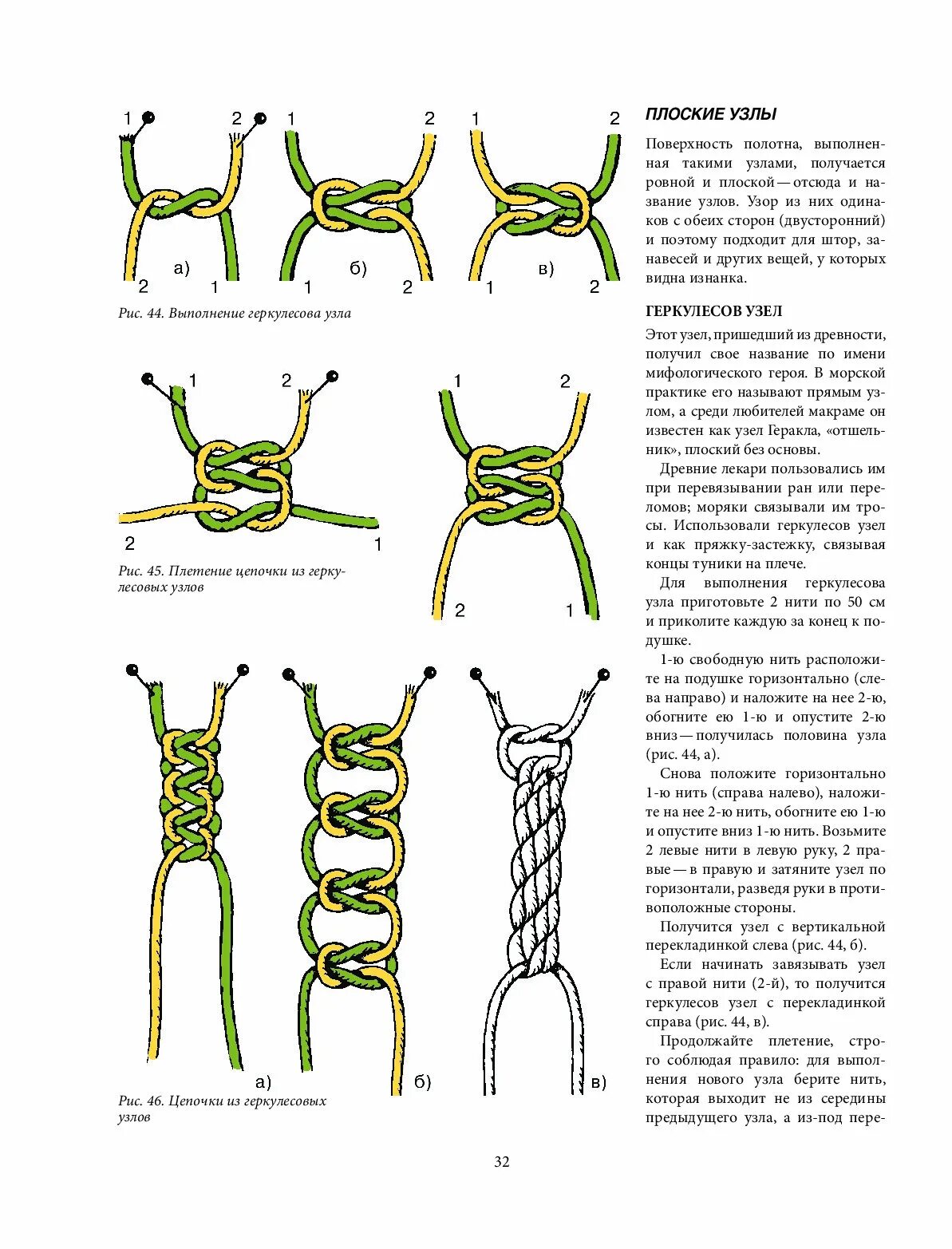 1 2 1 2 1 2

а) б) в)

2 1 1 2 1 2

Рис. 44. Выполнение геркулесова узла

1 2 1 2

2 1 2 1

Рис. 45. Плетение цепочки из геркулесовых узлов

а) б) в)

Рис. 46. Цепочки из геркулесовых узлов

ПЛОСКИЕ УЗЛЫ

Поверхность полотна, выполненная такими узлами, получается ровной и плоской — отсюда и название узлов. Узор из них одинаков с обеих сторон (двусторонний) и поэтому подходит для штор, занавесей и других вещей, у которых видна изнанка.

ГЕРКУЛЕСОВ УЗЕЛ

Этот узел, пришедший из древности, получил свое название по имени мифологического героя. В морской практике его называют прямым узлом, а среди любителей макраме он известен как узел Геракла, «отшельник», плоский без основы.

Древние лекари пользовались им при перевязывании ран или переломов; моряки связывали им тросы. Использовали геркулесов узел и как пряжку-застежку, связывая концы туники на плече.

Для выполнения геркулесова узла приготовьте 2 нити по 50 см и приколите каждую за конец к подушке.

1-ю свободную нить расположите на подушке горизонтально (слева направо) и наложите на нее 2-ю, обогните ею 1-ю и опустите 2-ю вниз — получилась половина узла (рис. 44, а).

Снова положите горизонтально 1-ю нить (справа налево), наложите на нее 2-ю нить, обогните ею 1-ю и опустите вниз 1-ю нить. Возьмите 2 левые нити в левую руку, 2 правые — в правую и затяните узел по горизонтали, разведя руки в противоположные стороны.

Получится узел с вертикальной перекладинкой слева (рис. 44, б).

Если начинать завязывать узел с правой нити (2-й), то получится геркулесов узел с перекладинкой справа (рис. 44, в).

Продолжайте плетение, строго соблюдая правило: для выполнения нового узла берите нить, которая выходит не из середины предыдущего узла, а из-под пере-

32