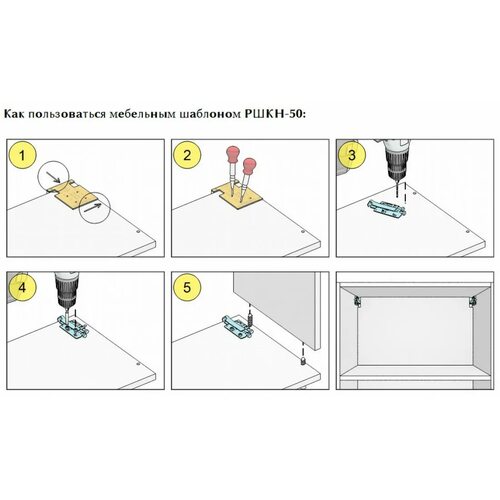 Как пользоваться мебельным шаблоном РШКН-50:

1

2

3

4

5