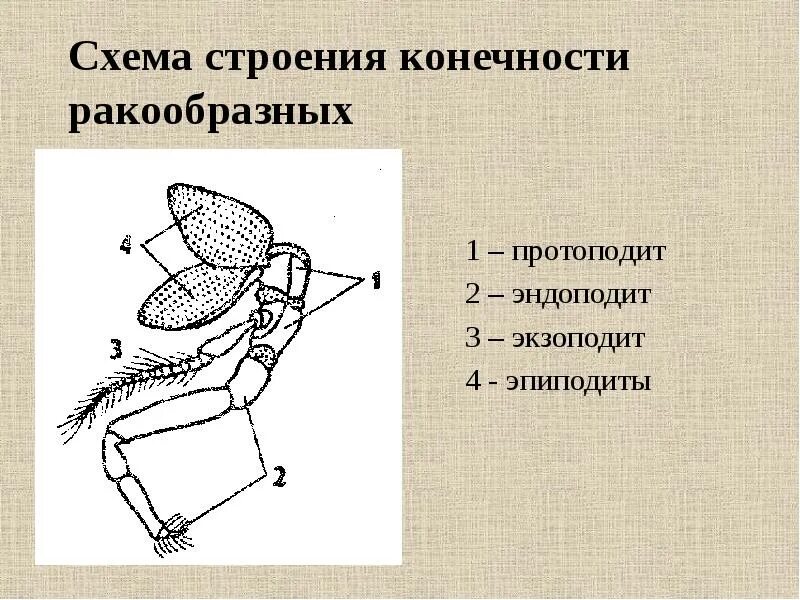 Схема строения конечности ракообразных

4

1

3

2

1 – протоподит
2 – эндоподит
3 – экзоподит
4 - эпиподиты