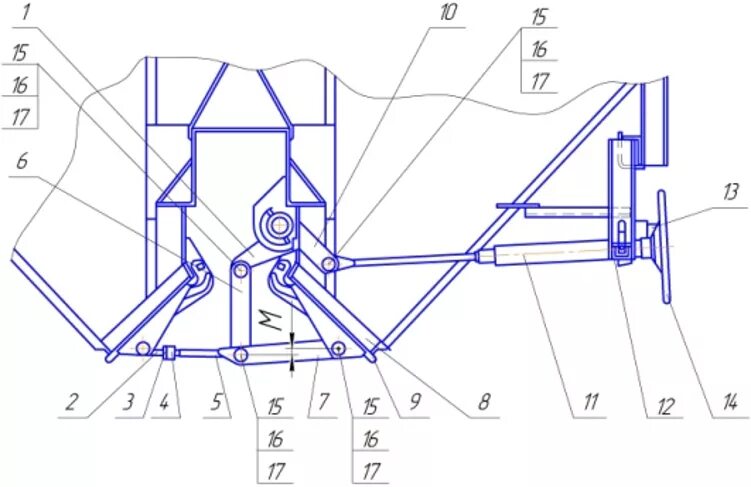 1
15
16
17
6
10
15
16
17
13
M
2
3
4
5
15
16
17
7
15
16
17
9
8
11
12
14