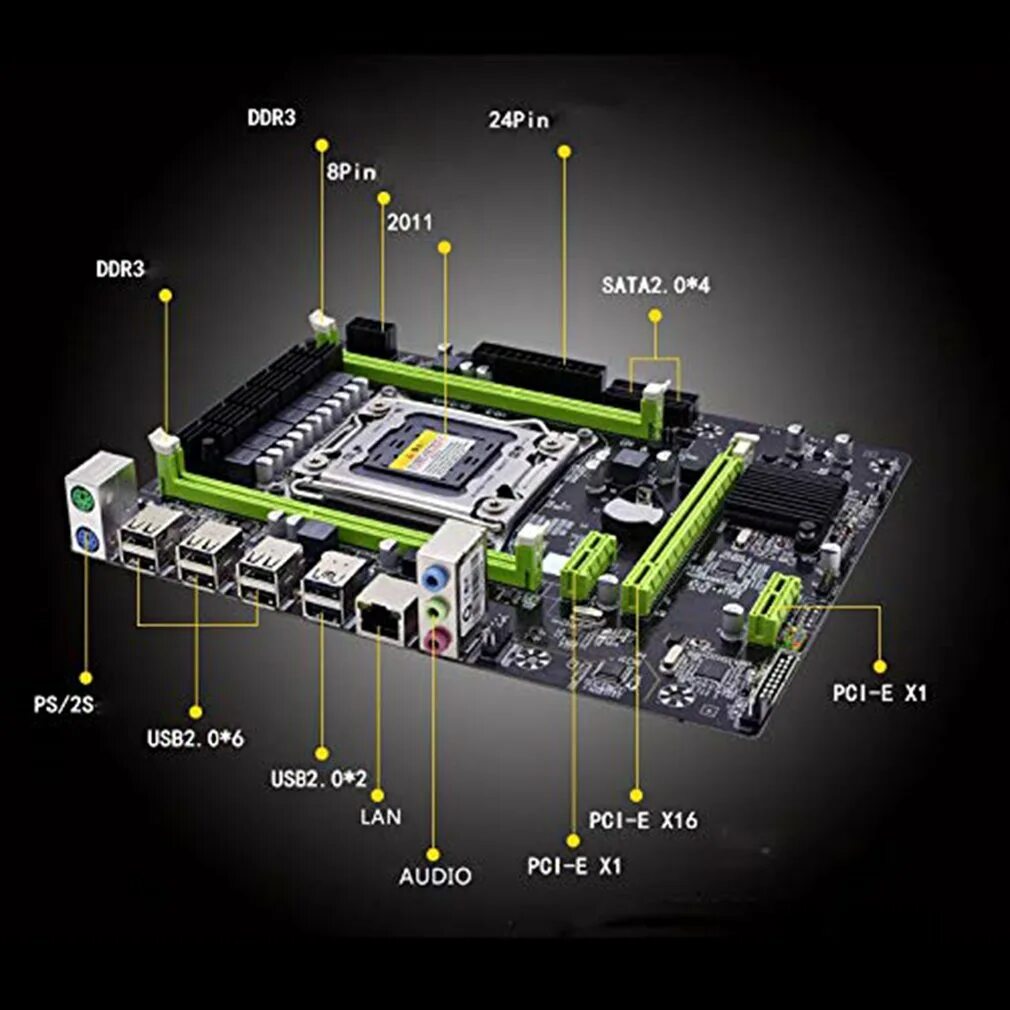 DDR3
24Pin
8Pin
2011
DDR3
SATA2.0*4
PS/2S
USB2.0*6
USB2.0*2
LAN
AUDIO
PCI-E X1
PCI-E X16
PCI-E X1