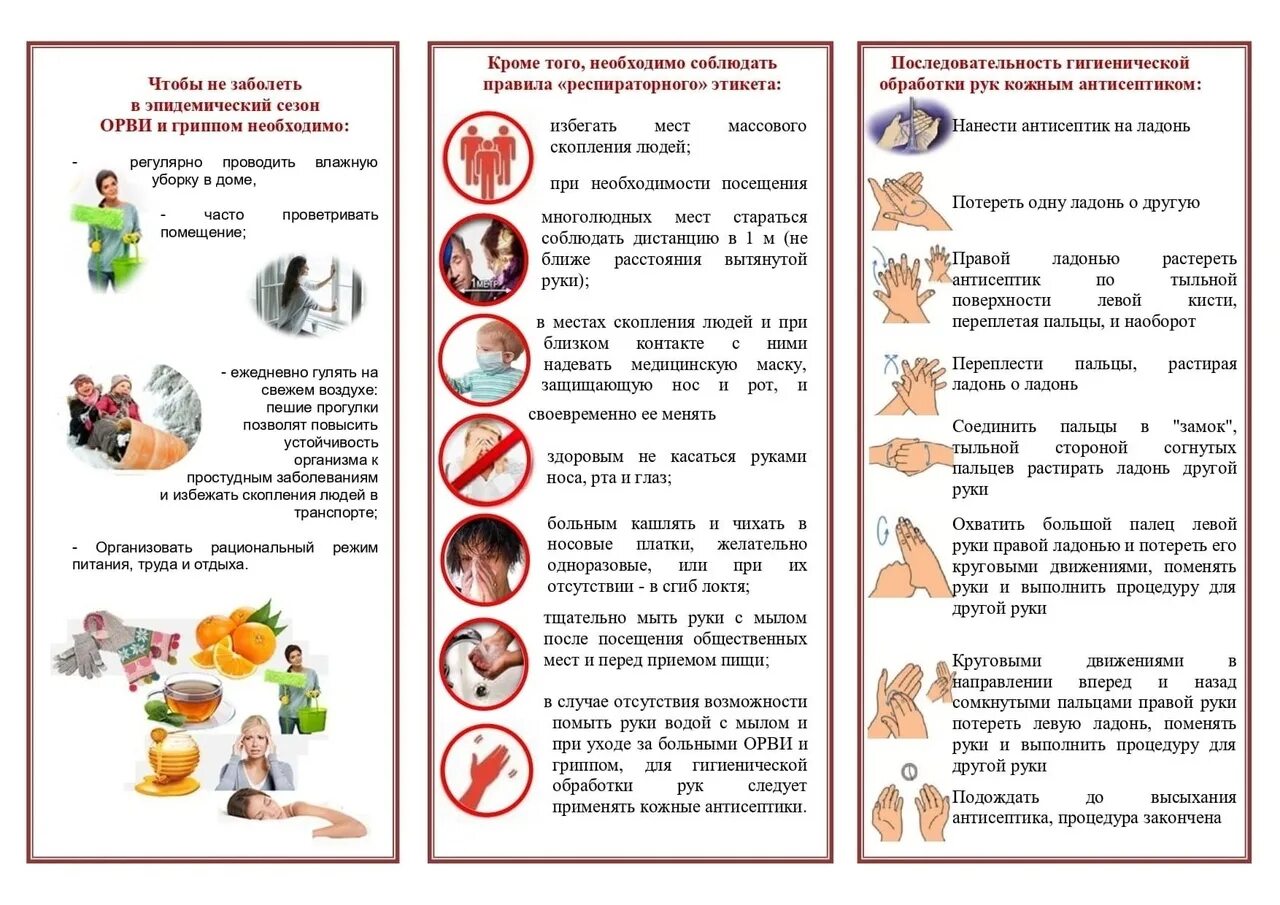 Чтобы не заболеть в эпидемический сезон ОРВИ и гриппом необходимо:

- регулярно проводить влажную уборку в доме,

- часто проветривать помещение;

- ежедневно гулять на свежем воздухе: пешие прогулки позволят повысить устойчивость организма к простудным заболеваниям и избежать скопления людей в транспорте;

- Организовать рациональный режим питания, труда и отдыха.

Кроме того, необходимо соблюдать правила «респираторного» этикета:

избегать мест массового скопления людей;

при необходимости посещения многолюдных мест стараться соблюдать дистанцию в 1 м (не ближе расстояния вытянутой руки);

1 метр

в местах скопления людей и при близком контакте с ними надевать медицинскую маску, защищающую нос и рот, и своевременно ее менять

здоровым не касаться руками носа, рта и глаз;

больным кашлять и чихать в носовые платки, желательно одноразовые, или при их отсутствии - в сгиб локтя;

тщательно мыть руки с мылом после посещения общественных мест и перед приемом пищи;

в случае отсутствия возможности помыть руки водой с мылом и при уходе за больными ОРВИ и гриппом, для гигиенической обработки рук следует применять кожные антисептики.

Последовательность гигиенической обработки рук кожным антисептиком:

Нанести антисептик на ладонь

Потереть одну ладонь о другую

Правой ладонью растереть антисептик по тыльной поверхности левой кисти, переплетая пальцы, и наоборот

Переплести пальцы, растирая ладонь о ладонь

Соединить пальцы в "замок", тыльной стороной согнутых пальцев растирать ладонь другой руки

Охватить большой палец левой руки правой ладонью и потереть его круговыми движениями, поменять руки и выполнить процедуру для другой руки

Круговыми движениями в направлении вперед и назад сомкнутыми пальцами правой руки потереть левую ладонь, поменять руки и выполнить процедуру для другой руки

Подождать до высыхания антисептика, процедура закончена