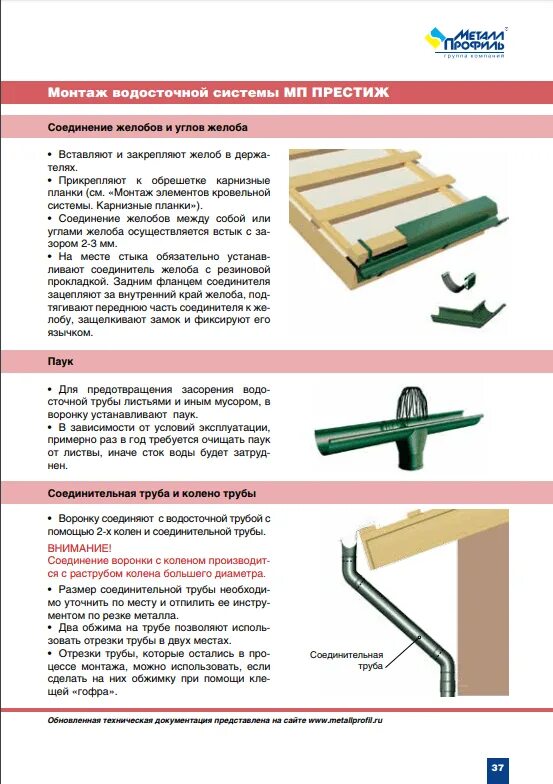 МЕТАЛЛ ПРОФИЛЬ
группа компаний

Монтаж водосточной системы МП ПРЕСТИЖ

Соединение желобов и углов желоба

• Вставляют и закрепляют желоб в держателях.
• Прикрепляют к обрешетке карнизные планки (см. «Монтаж элементов кровельной системы. Карнизные планки»).
• Соединение желобов между собой или углами желоба осуществляется встык с зазором 2-3 мм.
• На месте стыка обязательно устанавливают соединитель желоба с резиновой прокладкой. Задним фланцем соединителя зацепляют за внутренний край желоба, подтягивают переднюю часть соединителя к желобу, защелкивают замок и фиксируют его язычком.

Паук

• Для предотвращения засорения водосточной трубы листьями и иным мусором, в воронку устанавливают паук.
• В зависимости от условий эксплуатации, примерно раз в год требуется очищать паук от листвы, иначе сток воды будет затруднен.

Соединительная труба и колено трубы

• Воронку соединяют с водосточной трубой с помощью 2-х колен и соединительной трубы.

ВНИМАНИЕ!
Соединение воронки с коленом производится с раструбом колена большего диаметра.

• Размер соединительной трубы необходимо уточнить по месту и отпилить ее инструментом по резке металла.
• Два обжима на трубе позволяют использовать отрезки трубы в двух местах.
• Отрезки трубы, которые остались в процессе монтажа, можно использовать, если сделать на них обжимку при помощи клещей «гофра».

Соединительная труба

Обновленная техническая документация представлена на сайте www.metallprofil.ru

37