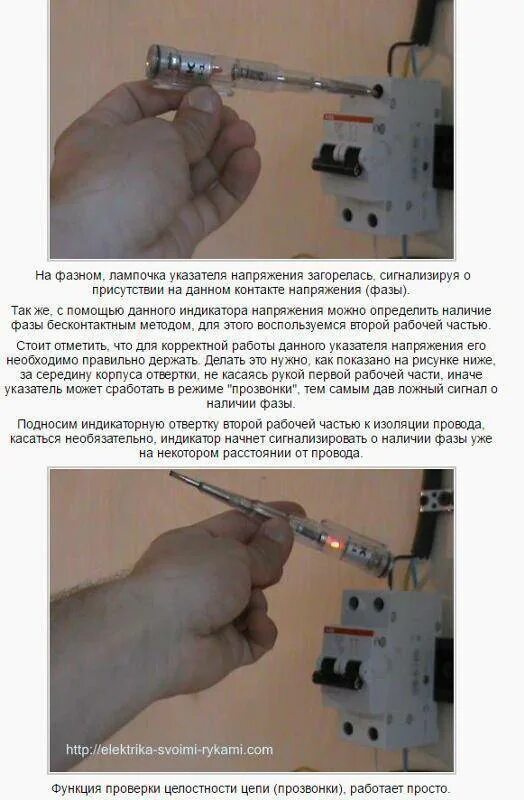 На фазном, лампочка указателя напряжения загорелась, сигнализируя о присутствии на данном контакте напряжения (фазы).

Так же, с помощью данного индикатора напряжения можно определить наличие фазы бесконтактным методом, для этого воспользуемся второй рабочей частью.

Стоит отметить, что для корректной работы данного указателя напряжения его необходимо правильно держать. Делать это нужно, как показано на рисунке ниже, за середину корпуса отвертки, не касаясь рукой первой рабочей части, иначе указатель может сработать в режиме "прозвонки", тем самым дав ложный сигнал о наличии фазы.

Подносим индикаторную отвертку второй рабочей частью к изоляции провода, касаться необязательно, индикатор начнет сигнализировать о наличии фазы уже на некотором расстоянии от провода.

http://elektrika-svoimi-rykami.com

Функция проверки целостности цепи (прозвонки), работает просто.