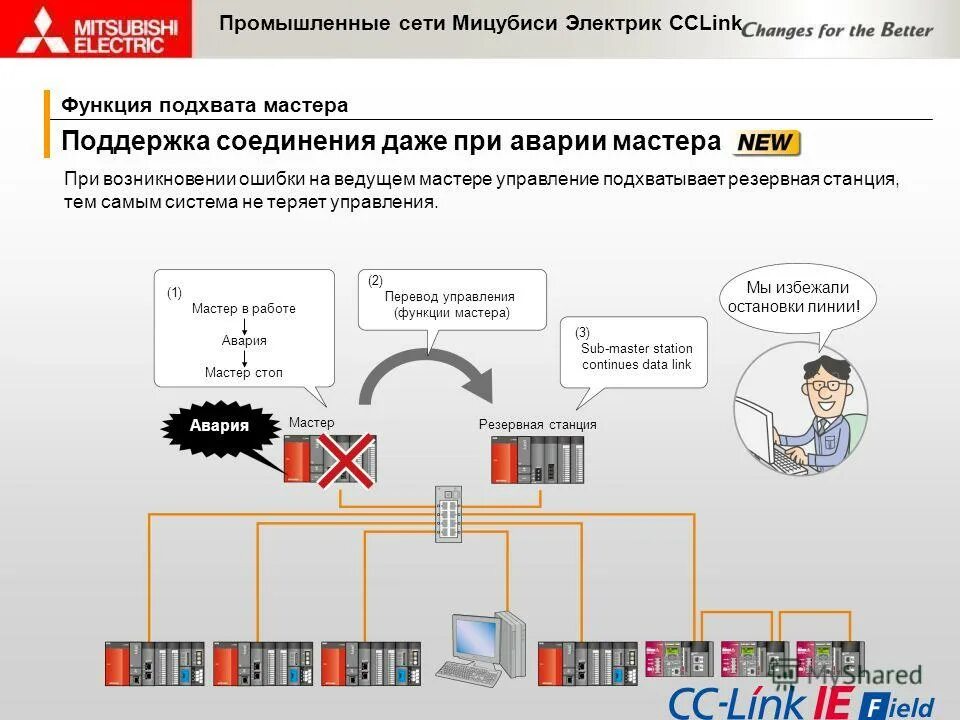 MITSUBISHI ELECTRIC

Промышленные сети Мицубиси Электрик CCLink

Changes for the Better

Функция подхвата мастера

Поддержка соединения даже при аварии мастера NEW

При возникновении ошибки на ведущем мастере управление подхватывает резервная станция, тем самым система не теряет управления.

(1)
Мастер в работе
Авария
Мастер стоп

(2)
Перевод управления
(функции мастера)

(3)
Sub-master station continues data link

Мы избежали остановки линии!

Авария

Мастер

Резервная станция

MyShared

CC-Link IE Field