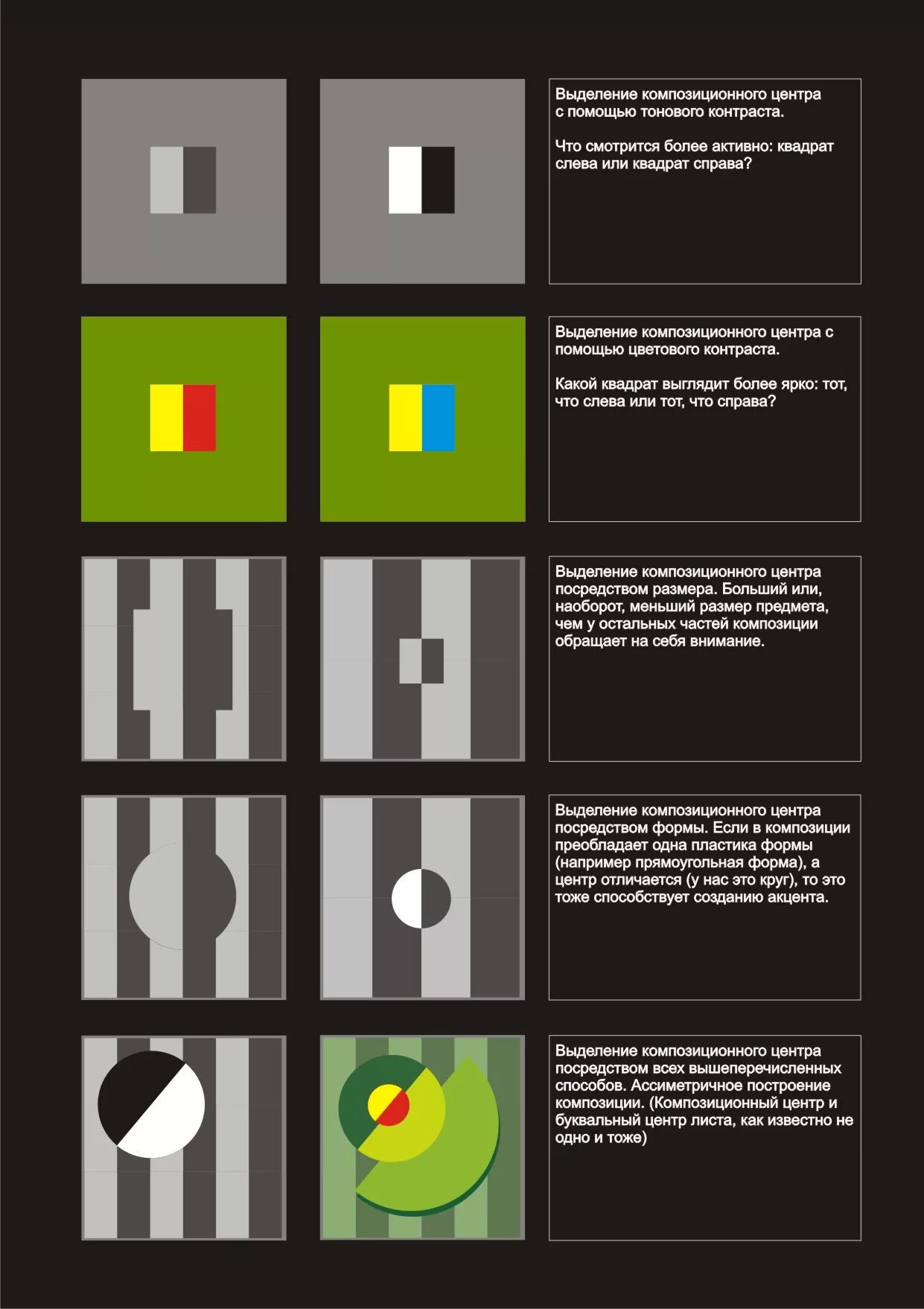 Выделение композиционного центра с помощью тонового контраста.

Что смотрится более активно: квадрат слева или квадрат справа?

Выделение композиционного центра с помощью цветового контраста.

Какой квадрат выглядит более ярко: тот, что слева или тот, что справа?

Выделение композиционного центра посредством размера. Больший или, наоборот, меньший размер предмета, чем у остальных частей композиции обращает на себя внимание.

Выделение композиционного центра посредством формы. Если в композиции преобладает одна пластика формы (например прямоугольная форма), а центр отличается (у нас это круг), то это тоже способствует созданию акцента.

Выделение композиционного центра посредством всех вышеперечисленных способов. Ассиметричное построение композиции. (Композиционный центр и буквальный центр листа, как известно не одно и тоже)