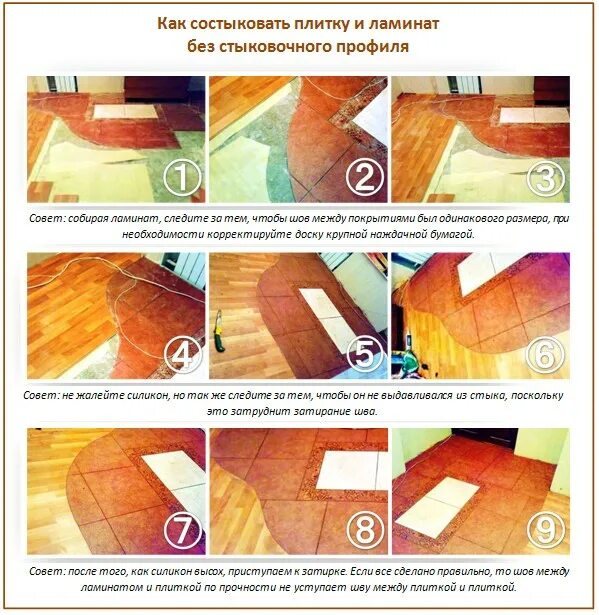 Как состыковать плитку и ламинат без стыковочного профиля

1

2

3

Совет: собирая ламинат, следите за тем, чтобы шов между покрытиями был одинакового размера, при необходимости корректируйте доску крупной наждачной бумагой.

4

5

6

Совет: не жалейте силикон, но так же следите за тем, чтобы он не выдавливался из стыка, поскольку это затруднит затирание шва.

7

8

9

Совет: после того, как силикон высох, приступаем к затирке. Если все сделано правильно, то шов между ламинатом и плиткой по прочности не уступает шву между плиткой и плиткой.