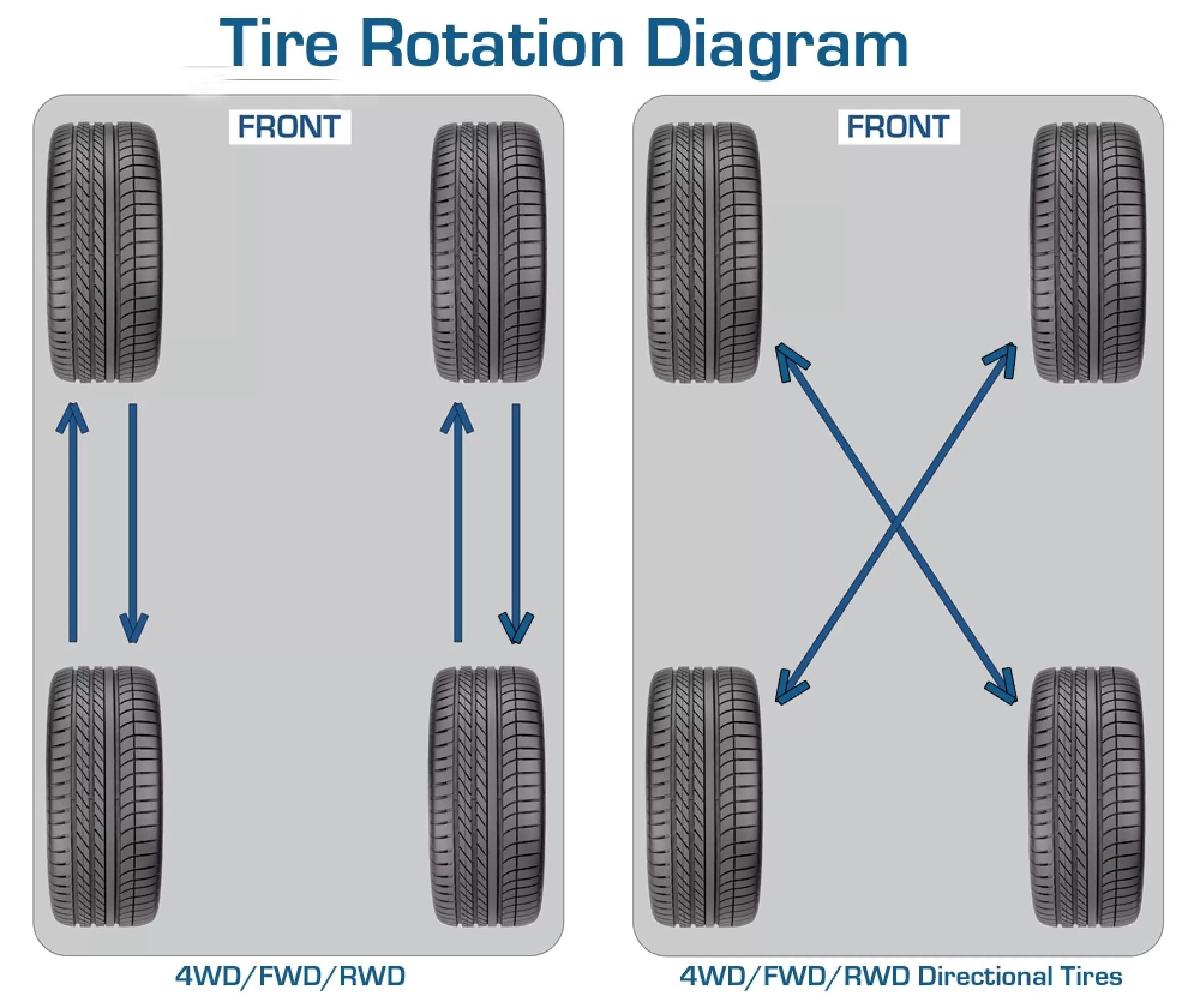 Tire Rotation Diagram

FRONT

4WD/FWD/RWD

FRONT

4WD/FWD/RWD Directional Tires