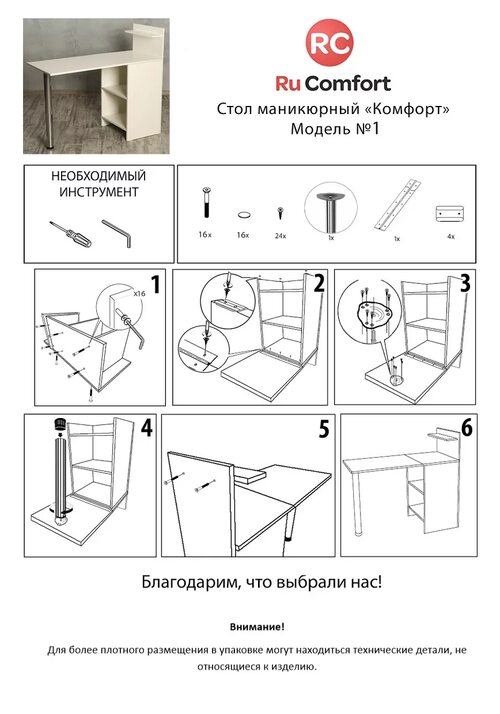 RC

Ru Comfort

Стол маникюрный «Комфорт»
Модель №1

НЕОБХОДИМЫЙ ИНСТРУМЕНТ

16x 16x 24x 1x 1x 4x

1
x16

2

3

4

5

6

Благодарим, что выбрали нас!

Внимание!

Для более плотного размещения в упаковке могут находиться технические детали, не относящиеся к изделию.