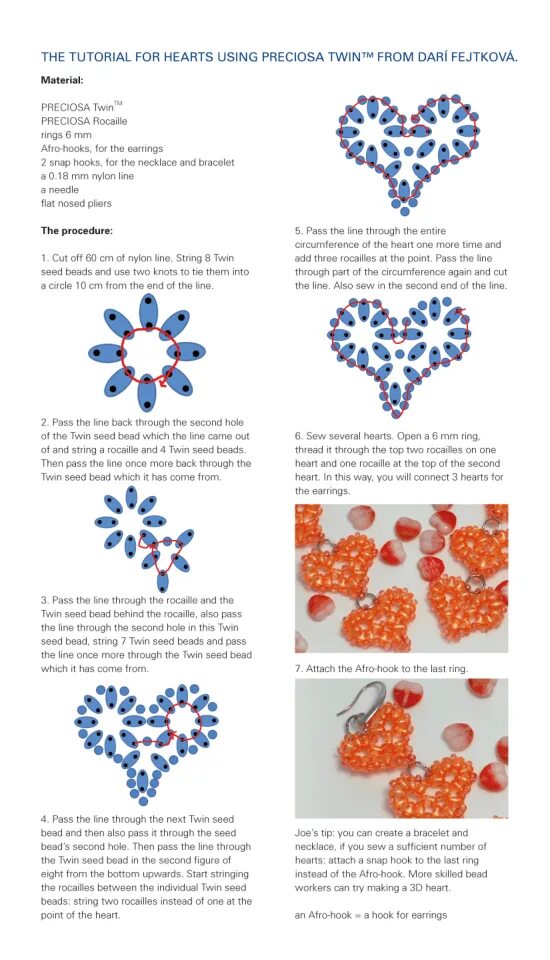 THE TUTORIAL FOR HEARTS USING PRECIOSA TWIN™ FROM DARÍ FEJTKOVÁ.

Material:

PRECIOSA Twin™
PRECIOSA Rocaille
rings 6 mm
Afro-hooks, for the earrings
2 snap hooks, for the necklace and bracelet
a 0.18 mm nylon line
a needle
flat nosed pliers

The procedure:

1. Cut off 60 cm of nylon line. String 8 Twin seed beads and use two knots to tie them into a circle 10 cm from the end of the line.

2. Pass the line back through the second hole of the Twin seed bead which the line came out of and string a rocaille and 4 Twin seed beads. Then pass the line once more back through the Twin seed bead which it has come from.

3. Pass the line through the rocaille and the Twin seed bead behind the rocaille, also pass the line through the second hole in this Twin seed bead, string 7 Twin seed beads and pass the line once more through the Twin seed bead which it has come from.

4. Pass the line through the next Twin seed bead and then also pass it through the seed bead's second hole. Then pass the line through the Twin seed bead in the second figure of eight from the bottom upwards. Start stringing the rocailles between the individual Twin seed beads: string two rocailles instead of one at the point of the heart.

5. Pass the line through the entire circumference of the heart one more time and add three rocailles at the point. Pass the line through part of the circumference again and cut the line. Also sew in the second end of the line.

6. Sew several hearts. Open a 6 mm ring, thread it through the top two rocailles on one heart and one rocaille at the top of the second heart. In this way, you will connect 3 hearts for the earrings.

7. Attach the Afro-hook to the last ring.

Joe's tip: you can create a bracelet and necklace, if you sew a sufficient number of hearts: attach a snap hook to the last ring instead of the Afro-hook. More skilled bead workers can try making a 3D heart.

an Afro-hook = a hook for earrings