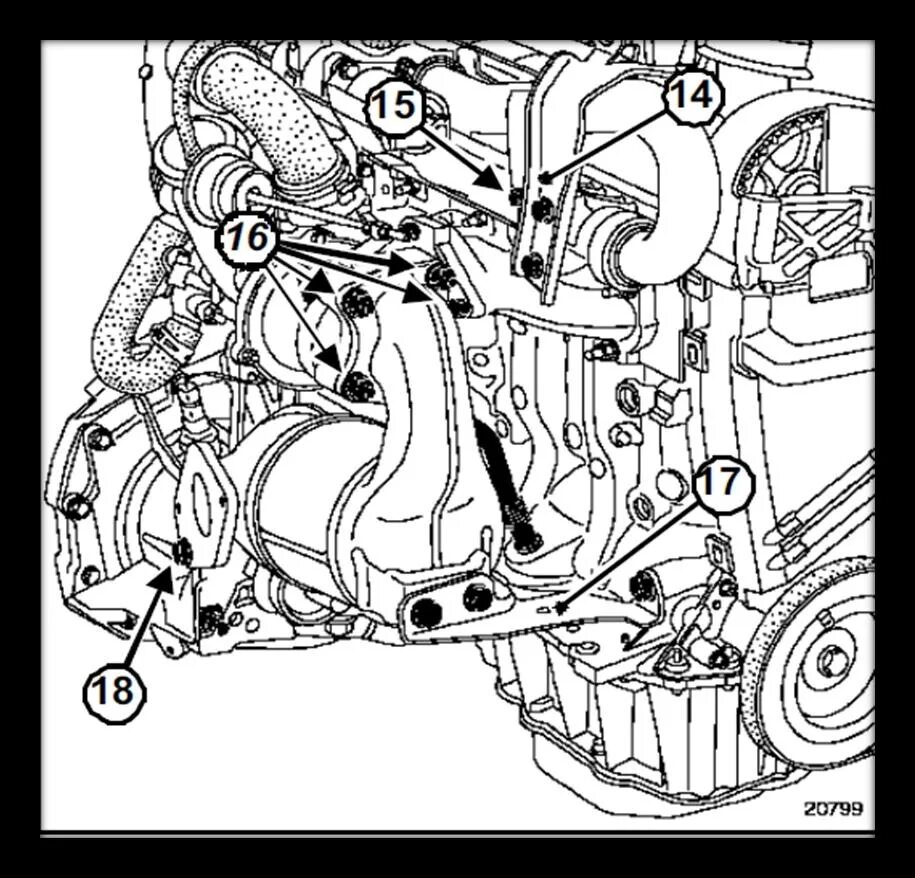 15
14
16
17
18
20799