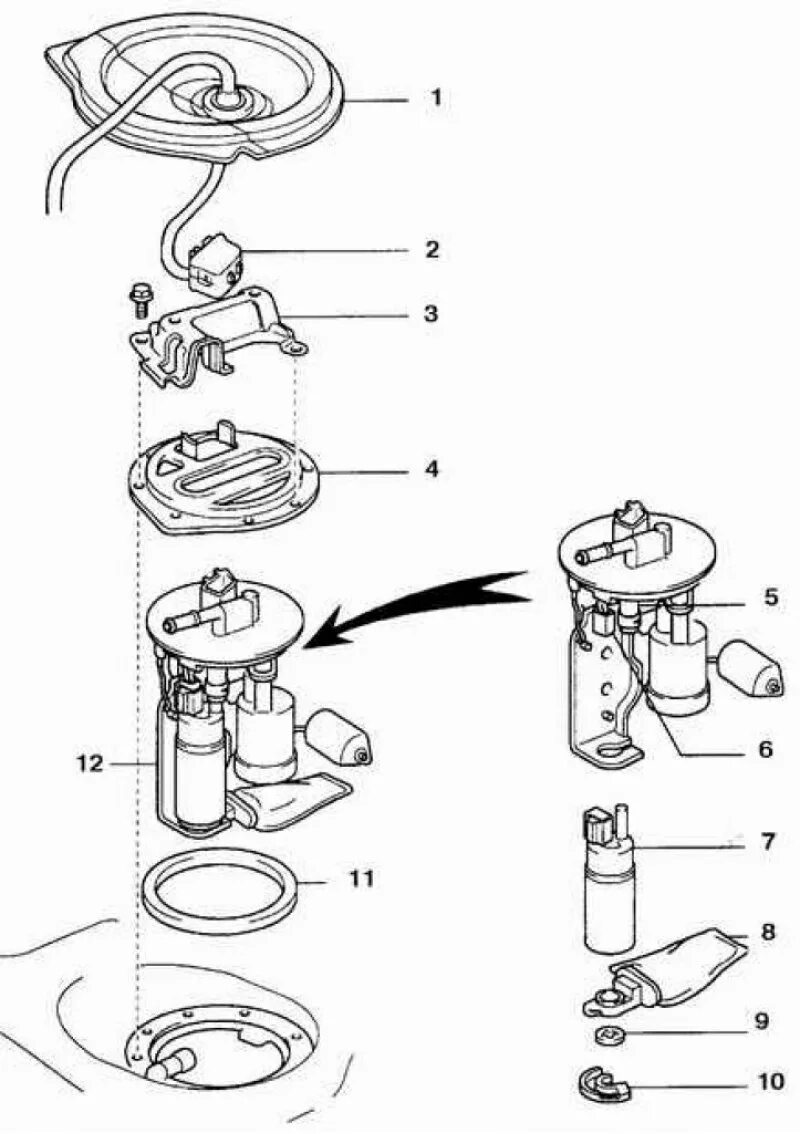 1
2
3
4
5
6
12
7
11
8
9
10