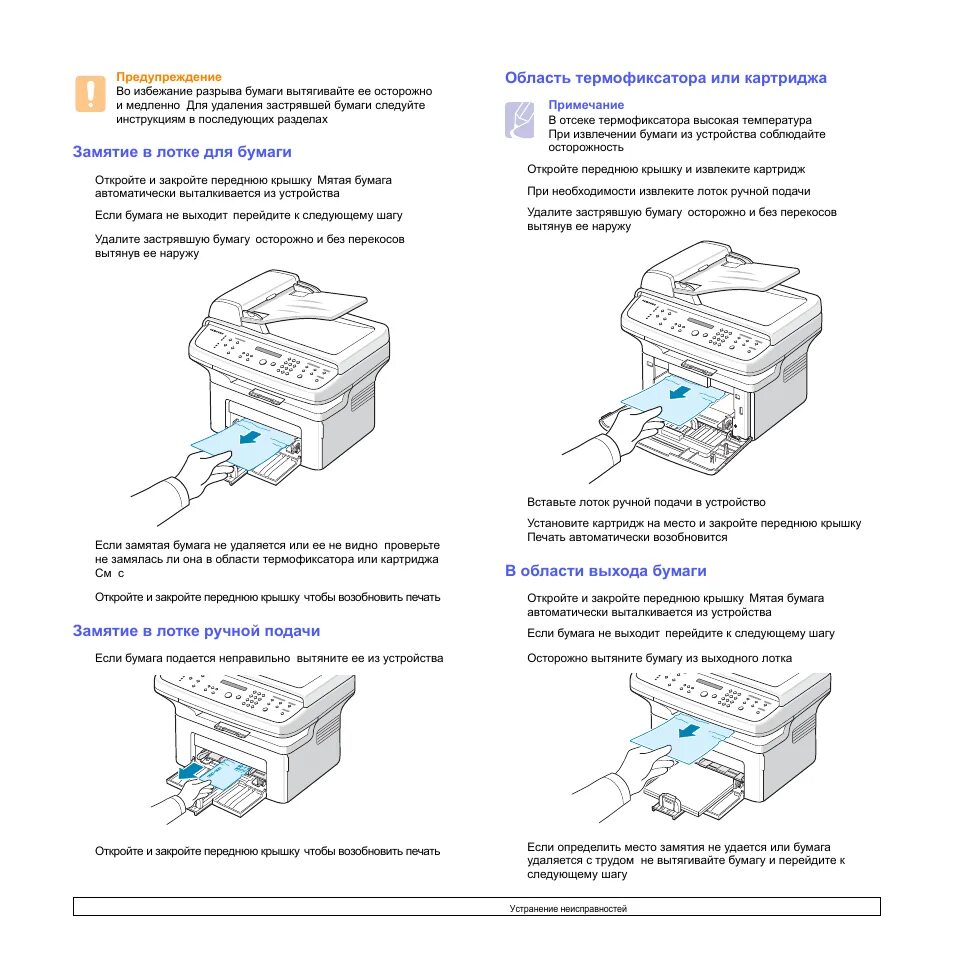 Предупреждение
Во избежание разрыва бумаги вытягивайте ее осторожно и медленно Для удаления застрявшей бумаги следуйте инструкциям в последующих разделах

Замятие в лотке для бумаги

Откройте и закройте переднюю крышку Мятая бумага автоматически выталкивается из устройства

Если бумага не выходит перейдите к следующему шагу

Удалите застрявшую бумагу осторожно и без перекосов вытянув ее наружу

Если замятая бумага не удаляется или ее не видно проверьте не замялась ли она в области термофиксатора или картриджа См с

Откройте и закройте переднюю крышку чтобы возобновить печать

Замятие в лотке ручной подачи

Если бумага подается неправильно вытяните ее из устройства

Откройте и закройте переднюю крышку чтобы возобновить печать

Область термофиксатора или картриджа

Примечание
В отсеке термофиксатора высокая температура При извлечении бумаги из устройства соблюдайте осторожность

Откройте переднюю крышку и извлеките картридж

При необходимости извлеките лоток ручной подачи

Удалите застрявшую бумагу осторожно и без перекосов вытянув ее наружу

Вставьте лоток ручной подачи в устройство

Установите картридж на место и закройте переднюю крышку Печать автоматически возобновится

В области выхода бумаги

Откройте и закройте переднюю крышку Мятая бумага автоматически выталкивается из устройства

Если бумага не выходит перейдите к следующему шагу

Осторожно вытяните бумагу из выходного лотка

Если определить место замятия не удается или бумага удаляется с трудом не вытягивайте бумагу и перейдите к следующему шагу

Устранение неисправностей