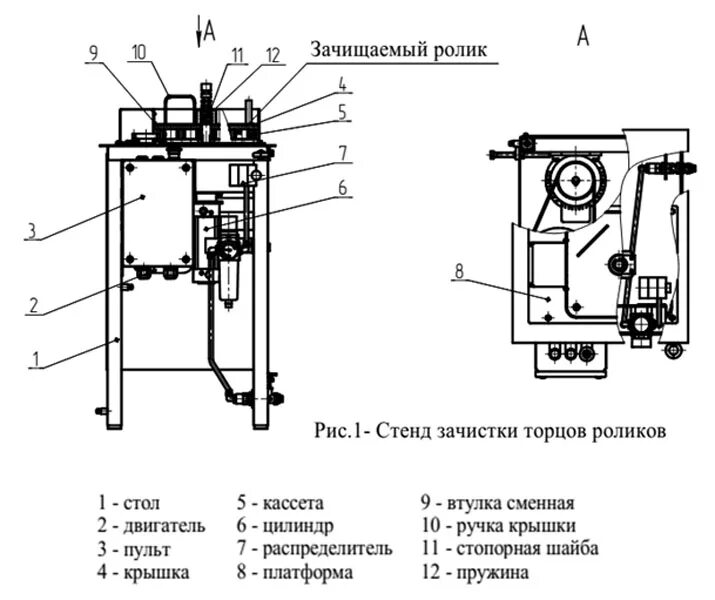 A

9 10 11 12 Зачищаемый ролик

4

5

7

6

3

2

1

A

8

Рис.1- Стенд зачистки торцов роликов

1 - стол
2 - двигатель
3 - пульт
4 - крышка

5 - кассета
6 - цилиндр
7 - распределитель
8 - платформа

9 - втулка сменная
10 - ручка крышки
11 - стопорная шайба
12 - пружина