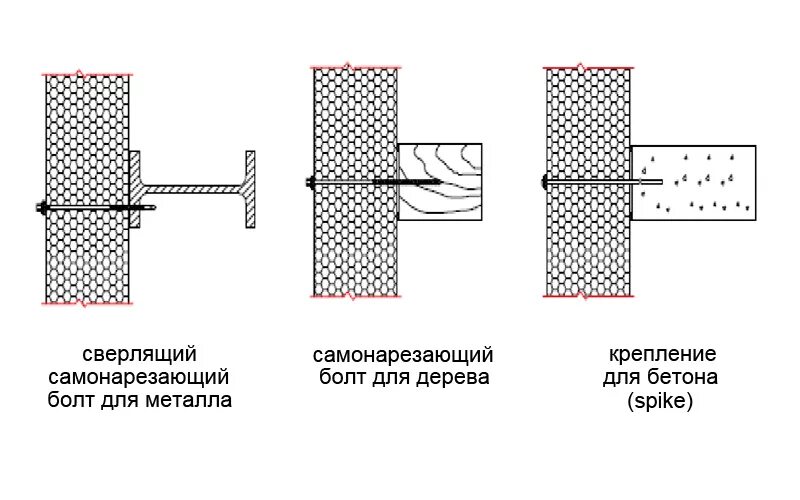 сверлящий самонарезающий болт для металла

самонарезающий болт для дерева

крепление для бетона (spike)