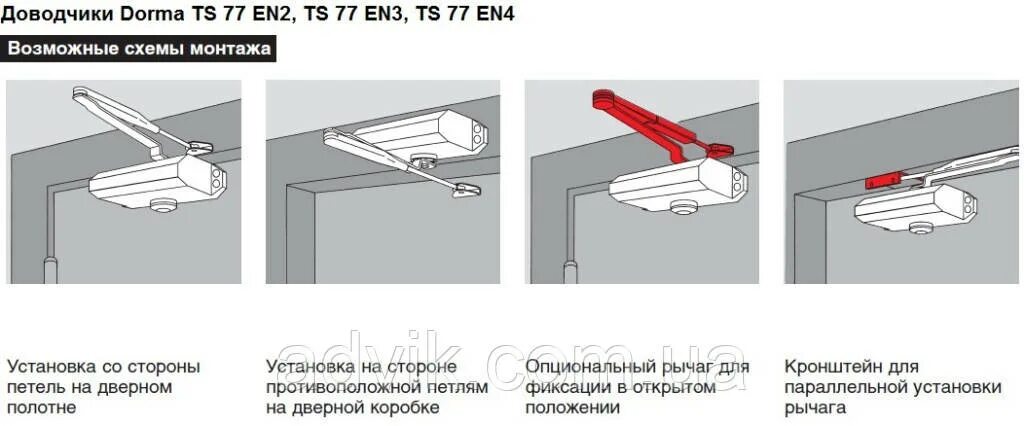 Доводчики Dorma TS 77 EN2, TS 77 EN3, TS 77 EN4

Возможные схемы монтажа

Установка со стороны петель на дверном полотне

Установка на стороне противоположной петлям на дверной коробке

Опциональный рычаг для фиксации в открытом положении

Кронштейн для параллельной установки рычага

advik.com.ua