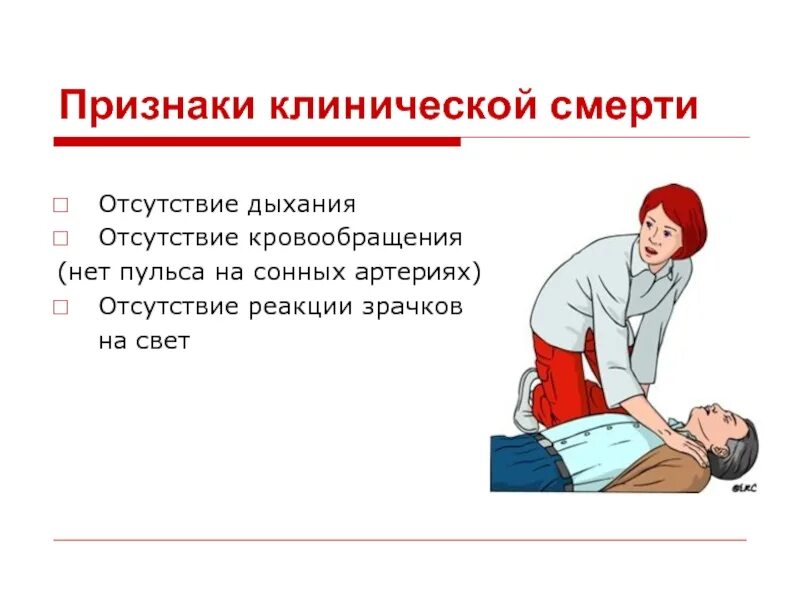 Признаки клинической смерти

□ Отсутствие дыхания
□ Отсутствие кровообращения
(нет пульса на сонных артериях)
□ Отсутствие реакции зрачков на свет

©LRC