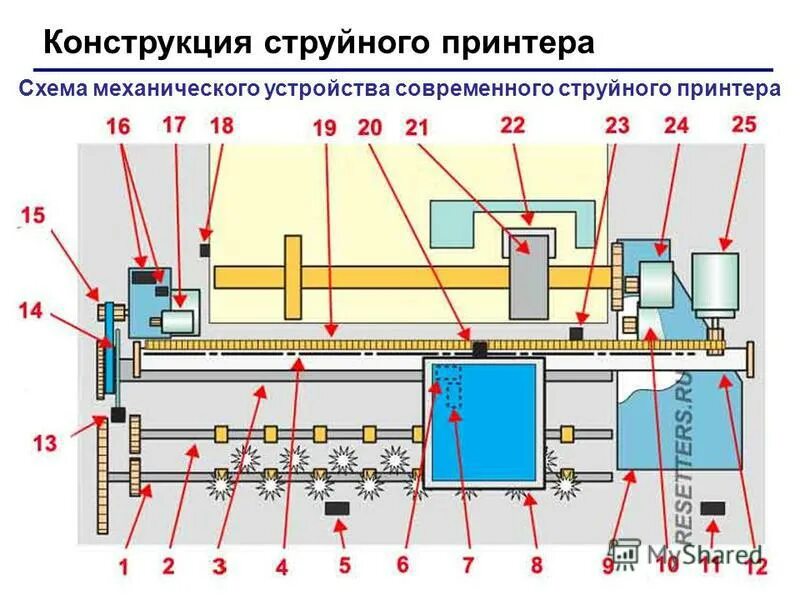 Конструкция струйного принтера

Схема механического устройства современного струйного принтера

16 17 18 19 20 21 22 23 24 25

15

14

13

1 2 3 4 5 6 7 8 9 10 11 12

RESETTERS.RU

MyShared