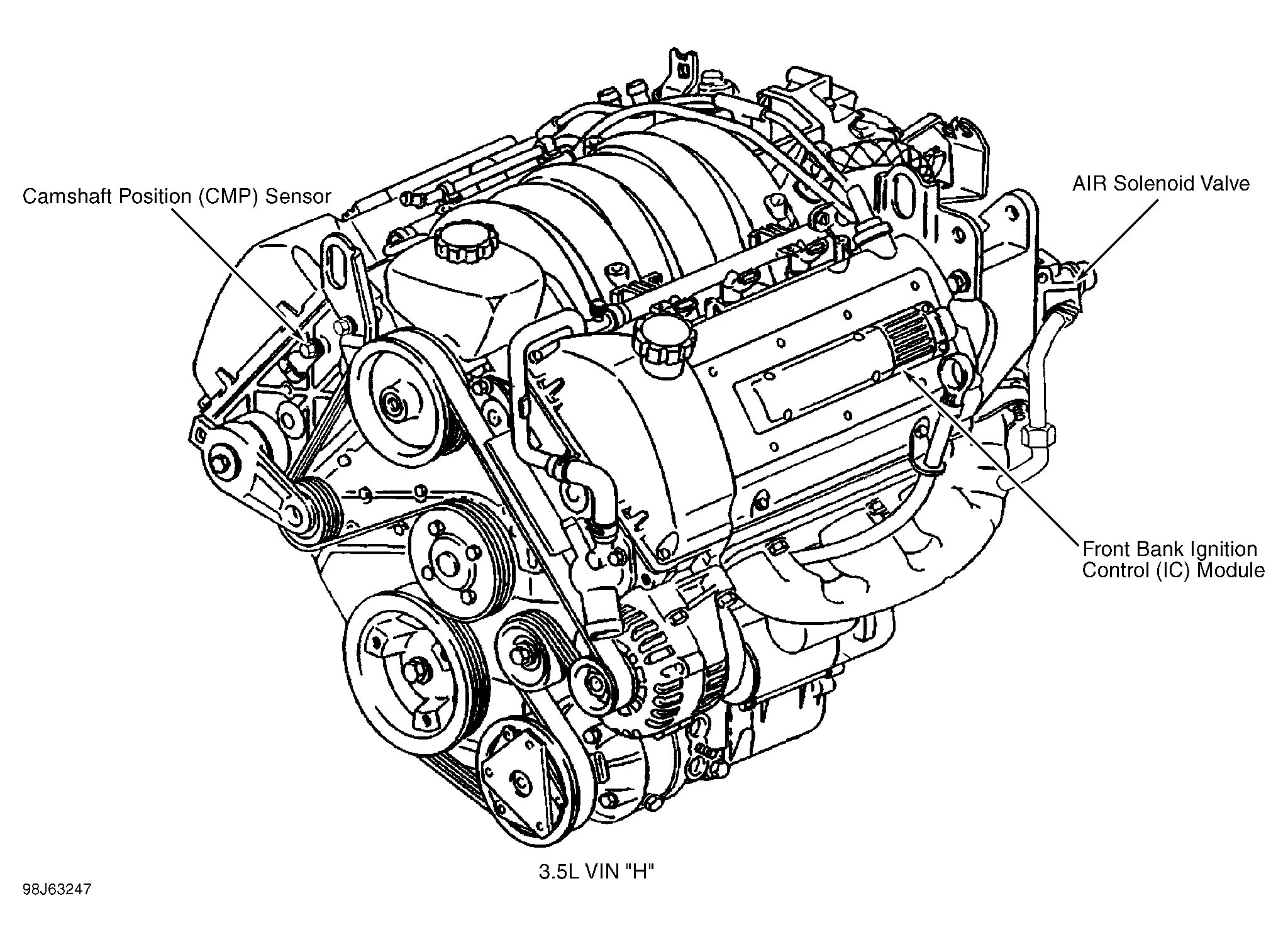 Camshaft Position (CMP) Sensor

AIR Solenoid Valve

Front Bank Ignition Control (IC) Module

3.5L VIN "H"

98J63247