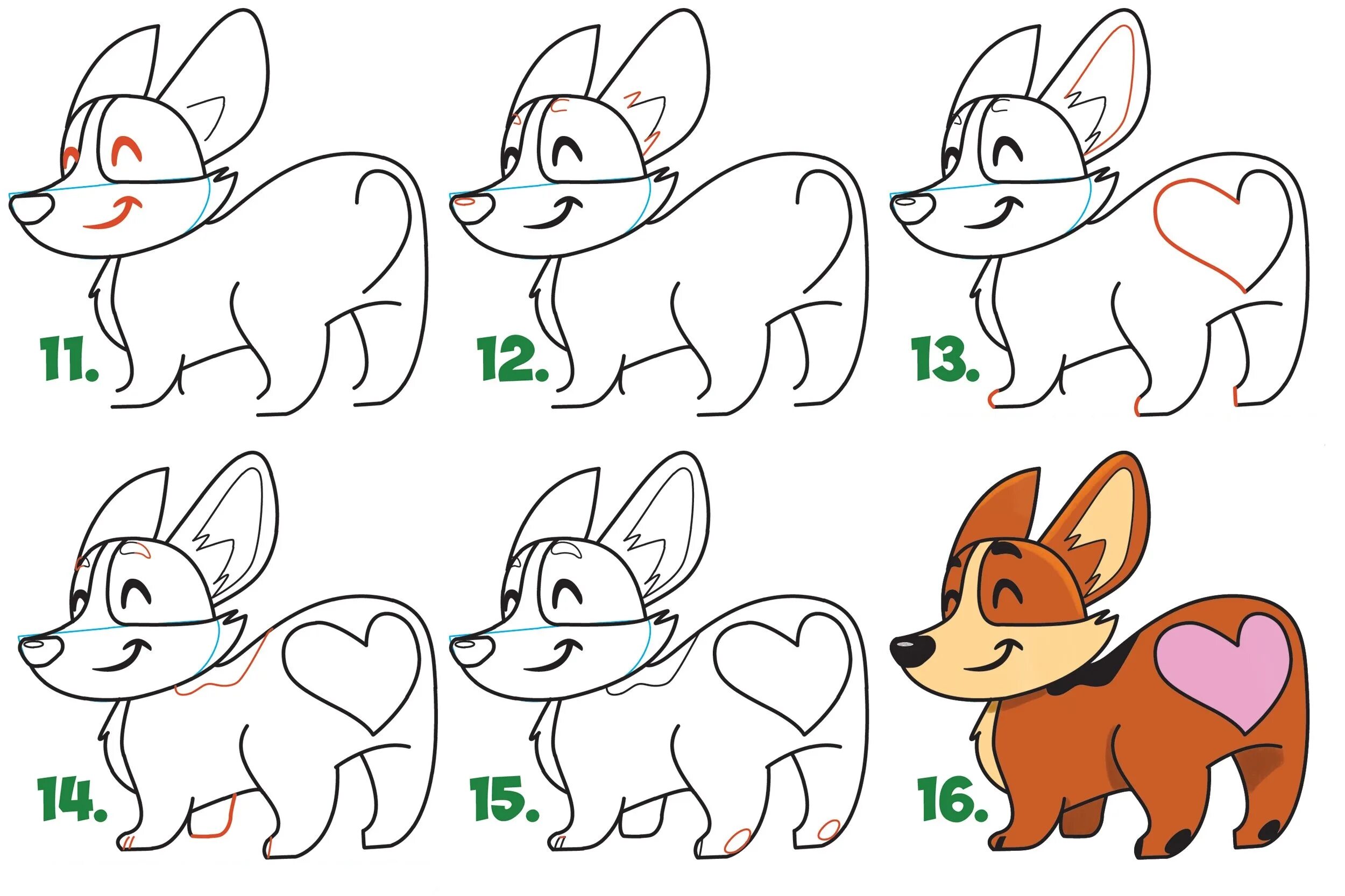 11.

12.

13.

14.

15.

16.