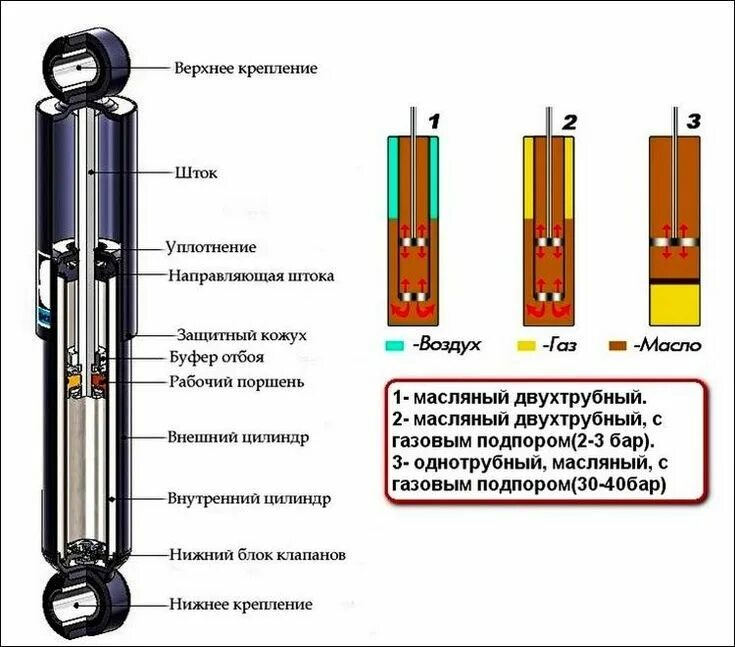 Верхнее крепление

Шток

Уплотнение

Направляющая штока

Защитный кожух

Буфер отбоя

Рабочий поршень

Внешний цилиндр

Внутренний цилиндр

Нижний блок клапанов

Нижнее крепление

1

2

3

-Воздух

-Газ

-Масло

1- масляный двухтрубный.
2- масляный двухтрубный, с газовым подпором(2-3 бар).
3- однотрубный, масляный, с газовым подпором(30-40бар)