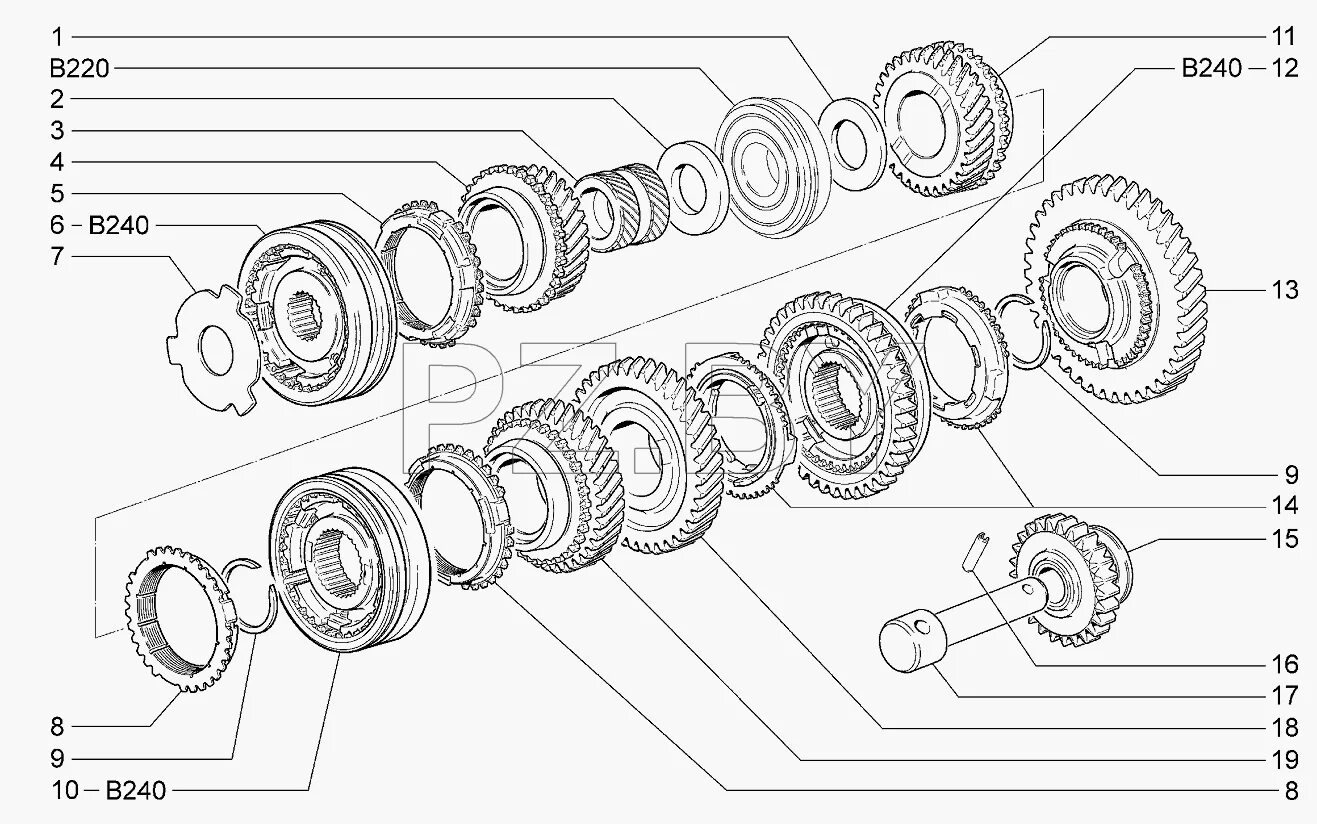 1
B220
2
3
4
5
6 – B240
7
8
9
10 – B240
11
B240 – 12
13
9
14
15
16
17
18
19
8
PZ.BY