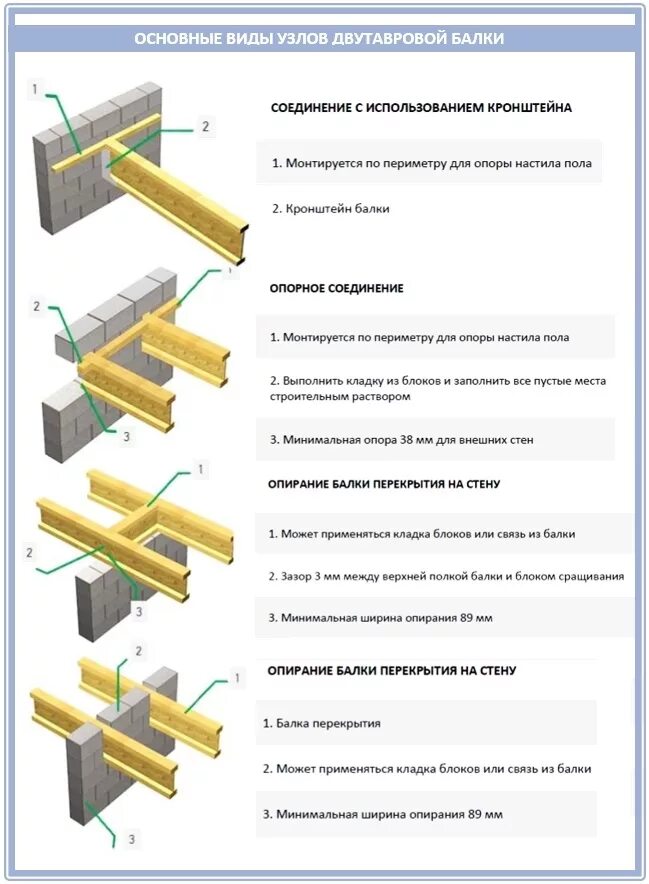 ОСНОВНЫЕ ВИДЫ УЗЛОВ ДВУТАВРОВОЙ БАЛКИ

1
2

СОЕДИНЕНИЕ С ИСПОЛЬЗОВАНИЕМ КРОНШТЕЙНА

1. Монтируется по периметру для опоры настила пола

2. Кронштейн балки

1
2
3

ОПОРНОЕ СОЕДИНЕНИЕ

1. Монтируется по периметру для опоры настила пола

2. Выполнить кладку из блоков и заполнить все пустые места строительным раствором

3. Минимальная опора 38 мм для внешних стен

1
2
3

ОПИРАНИЕ БАЛКИ ПЕРЕКРЫТИЯ НА СТЕНУ

1. Может применяться кладка блоков или связь из балки

2. Зазор 3 мм между верхней полкой балки и блоком сращивания

3. Минимальная ширина опирания 89 мм

2
1
3

ОПИРАНИЕ БАЛКИ ПЕРЕКРЫТИЯ НА СТЕНУ

1. Балка перекрытия

2. Может применяться кладка блоков или связь из балки

3. Минимальная ширина опирания 89 мм