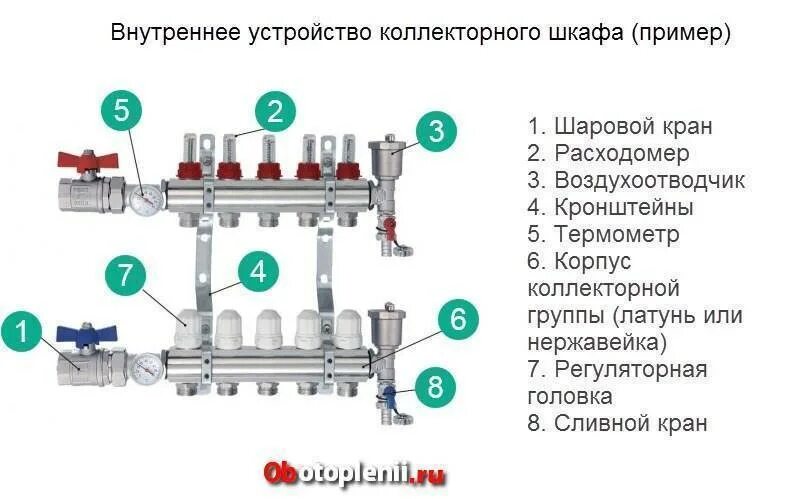 Внутреннее устройство коллекторного шкафа (пример)

5
2
3
7
4
1
6
8

1. Шаровой кран
2. Расходомер
3. Воздухоотводчик
4. Кронштейны
5. Термометр
6. Корпус коллекторной группы (латунь или нержавейка)
7. Регуляторная головка
8. Сливной кран

Obotoplenii.ru