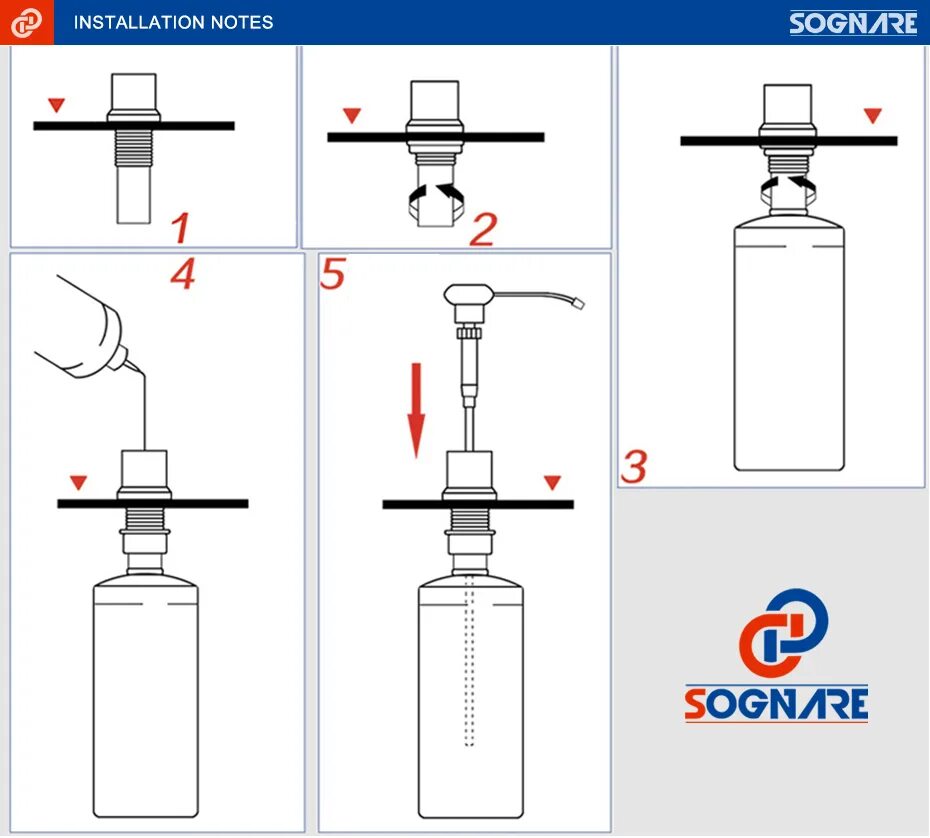 INSTALLATION NOTES

SOGNARE

1

2

3

4

5

SOGNARE