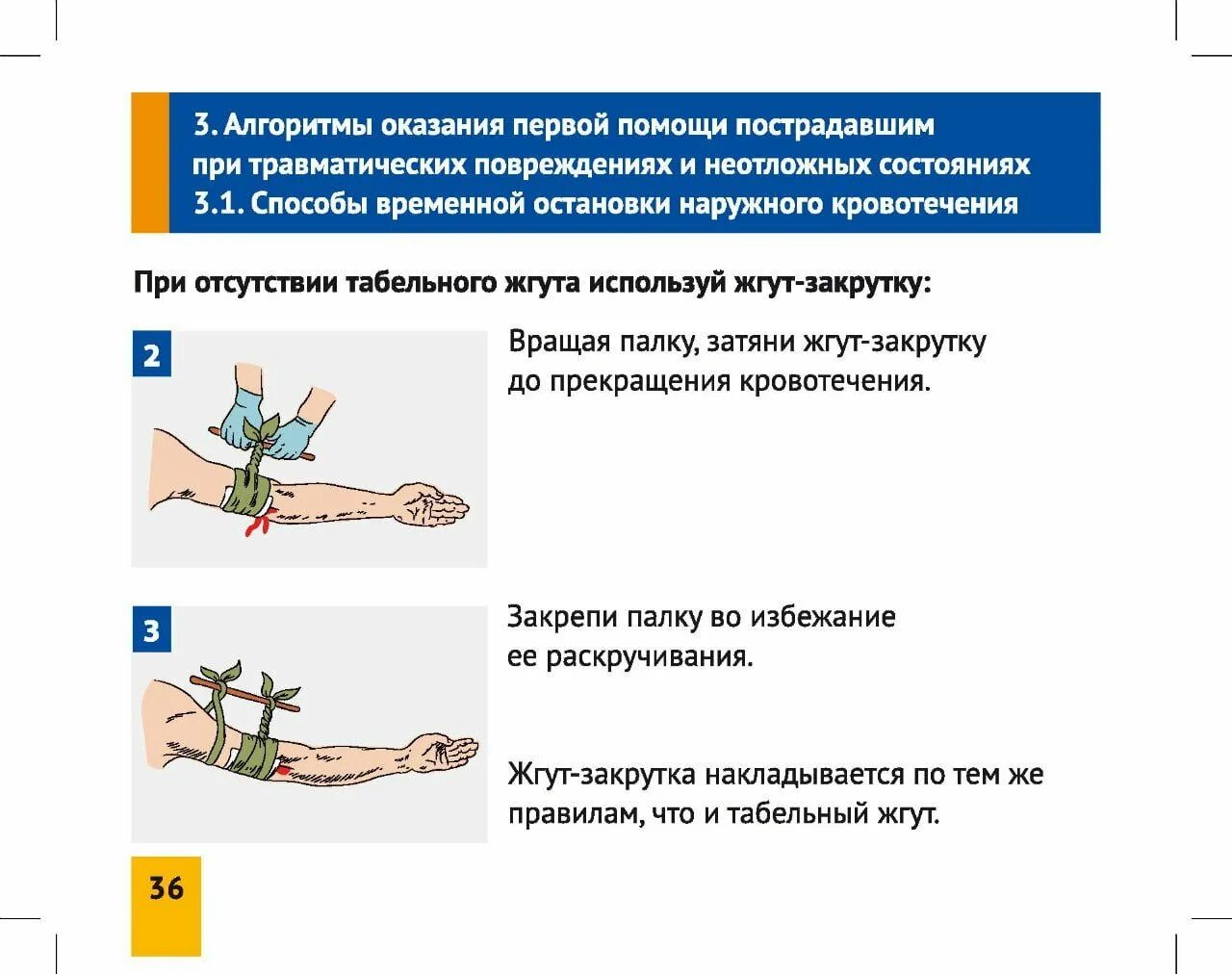 3. Алгоритмы оказания первой помощи пострадавшим при травматических повреждениях и неотложных состояниях
3.1. Способы временной остановки наружного кровотечения

При отсутствии табельного жгута используй жгут-закрутку:

2

Вращая палку, затяни жгут-закрутку до прекращения кровотечения.

3

Закрепи палку во избежание ее раскручивания.

Жгут-закрутка накладывается по тем же правилам, что и табельный жгут.

36