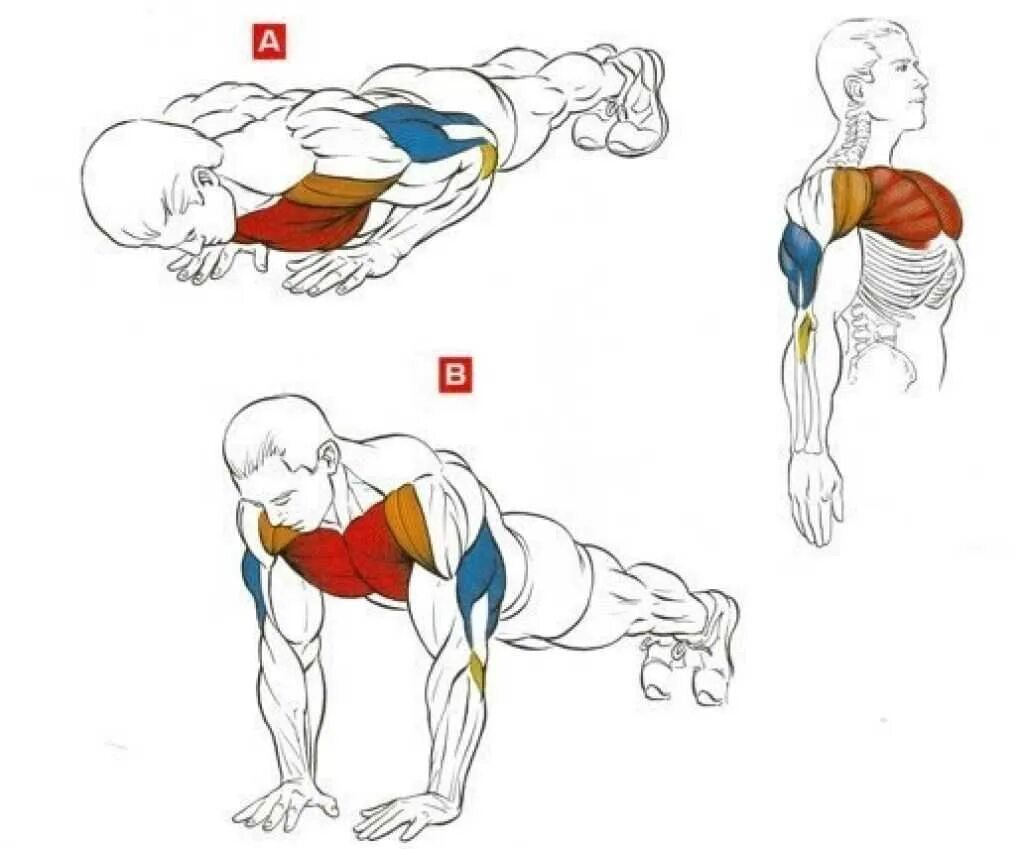 A

B